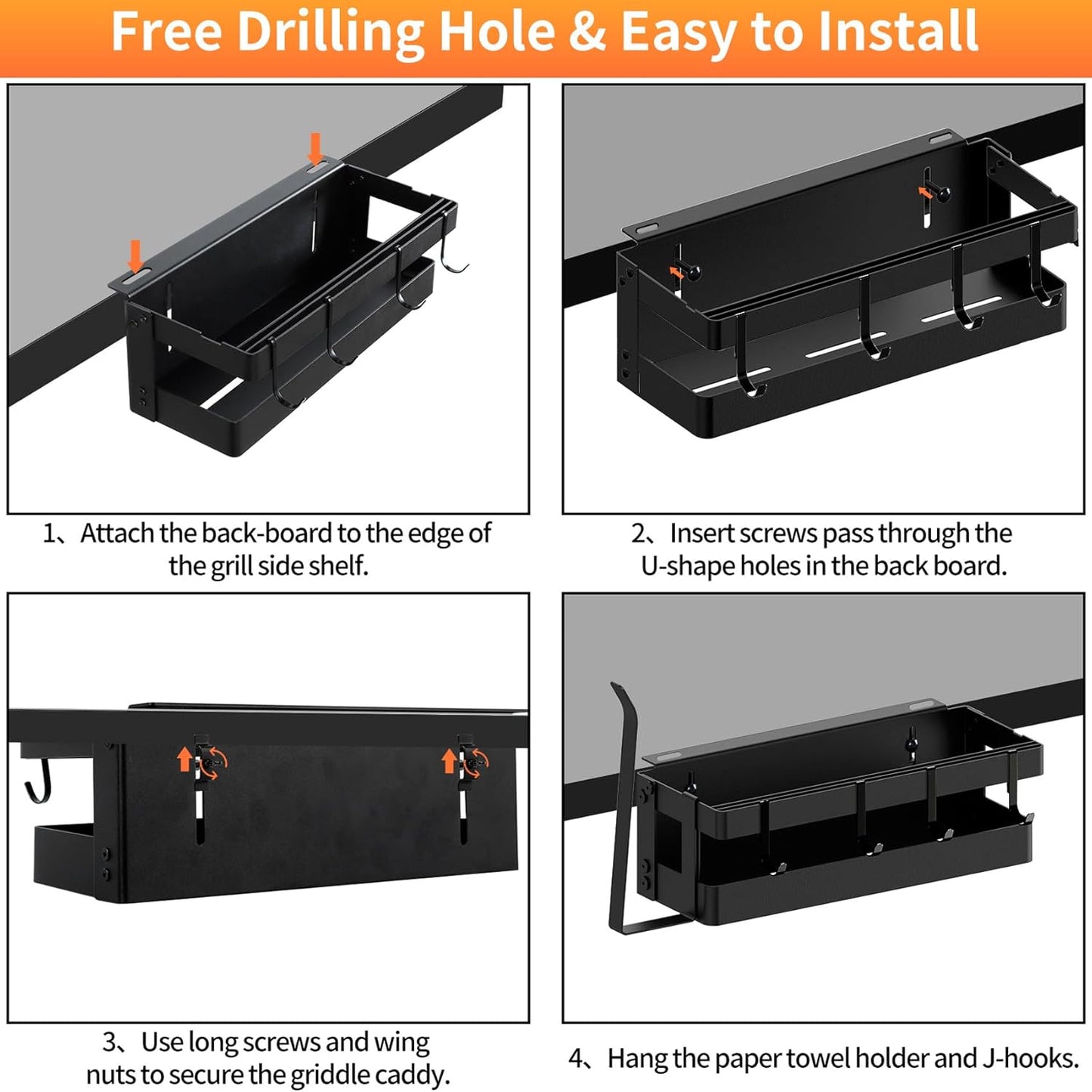 Free Drilling Hole & Easy to Install

1、Attach the back-board to the edge of the grill side shelf.

2、Insert screws pass through the U-shape holes in the back board.

3、Use long screws and wing nuts to secure the griddle caddy.

4、Hang the paper towel holder and J-hooks.