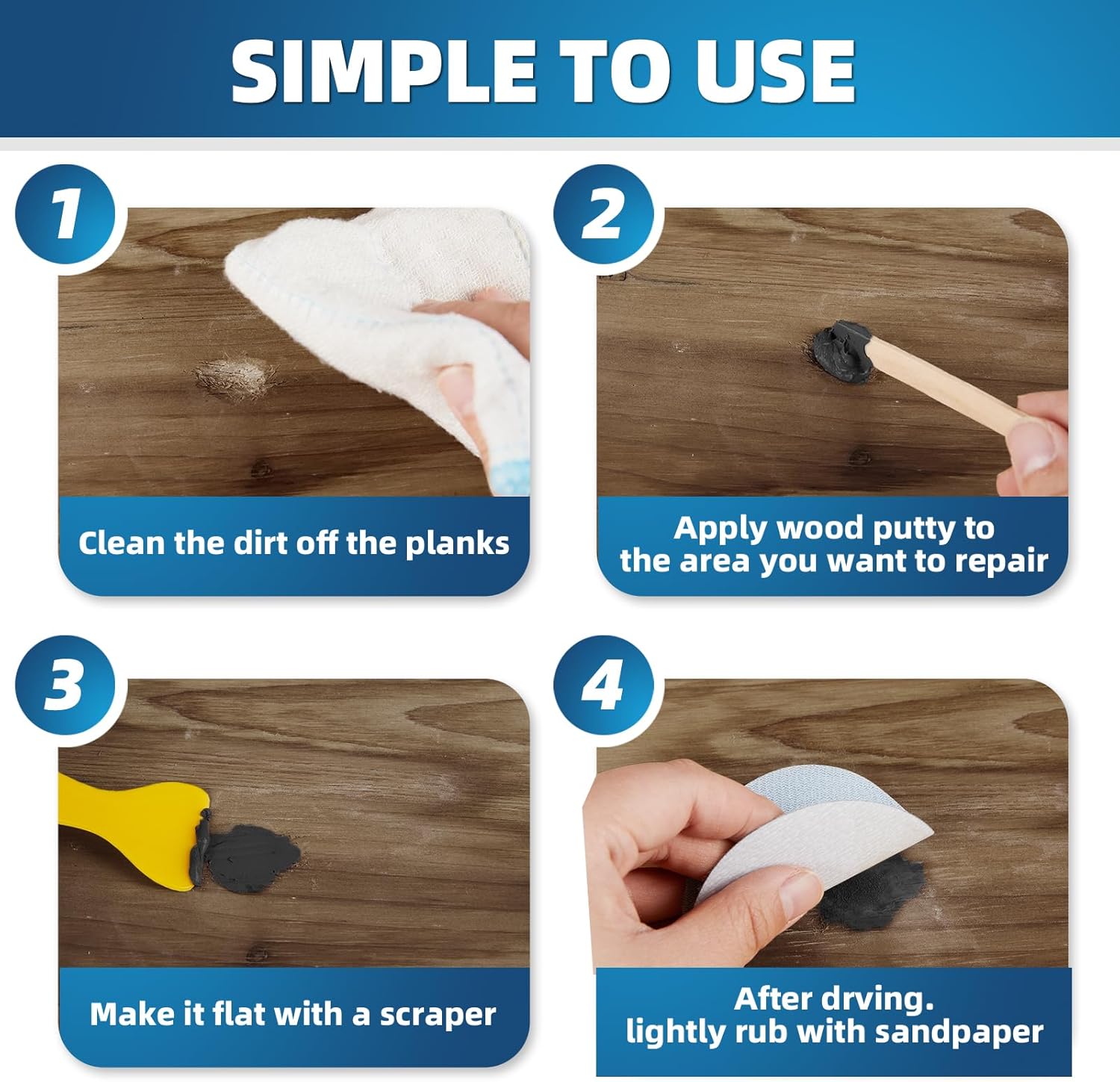 SIMPLE TO USE

1

Clean the dirt off the planks

2

Apply wood putty to the area you want to repair

3

Make it flat with a scraper

4

After drving. lightly rub with sandpaper