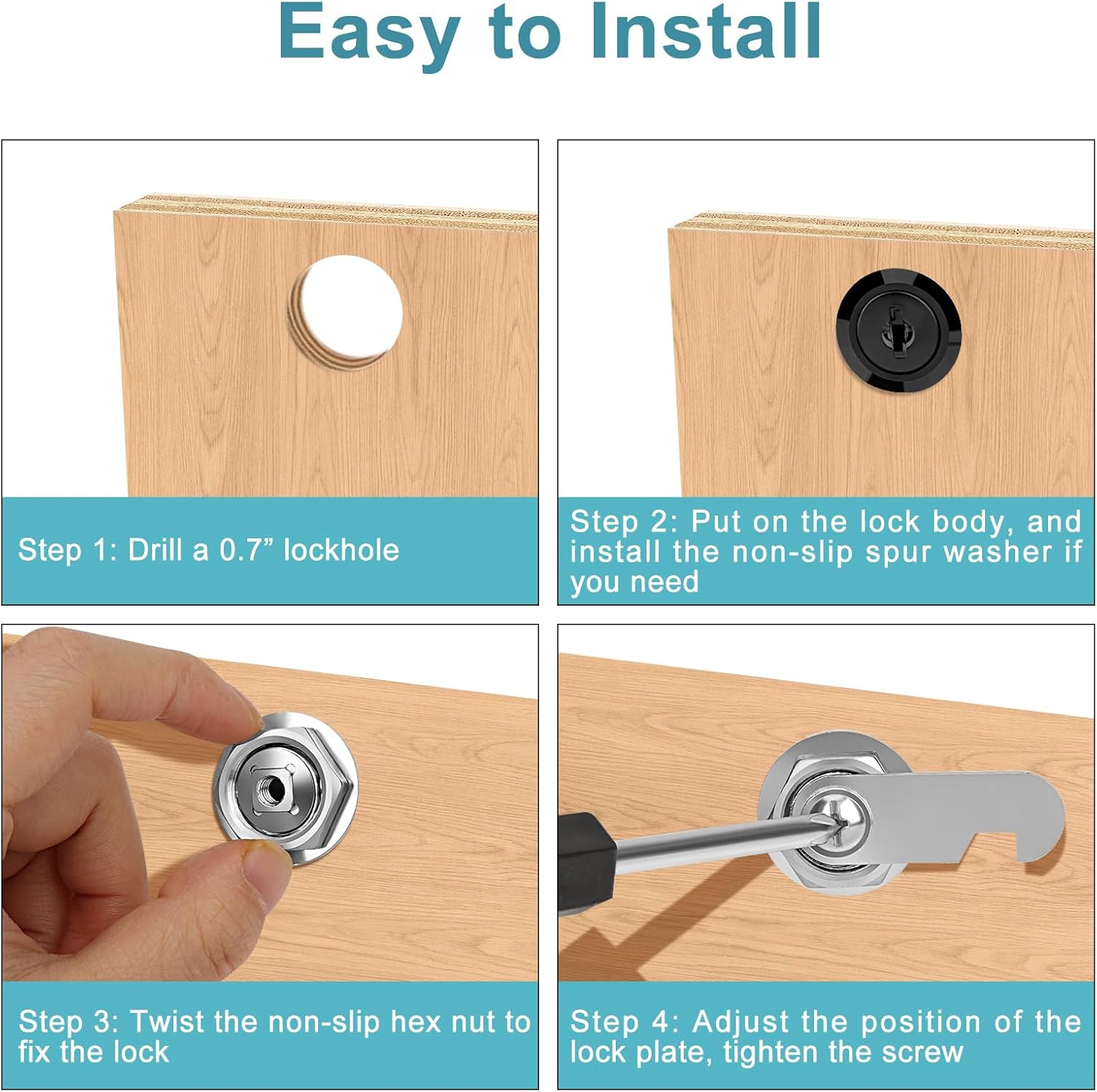 Easy to Install

Step 1: Drill a 0.7” lockhole

Step 2: Put on the lock body, and install the non-slip spur washer if you need

Step 3: Twist the non-slip hex nut to fix the lock

Step 4: Adjust the position of the lock plate, tighten the screw