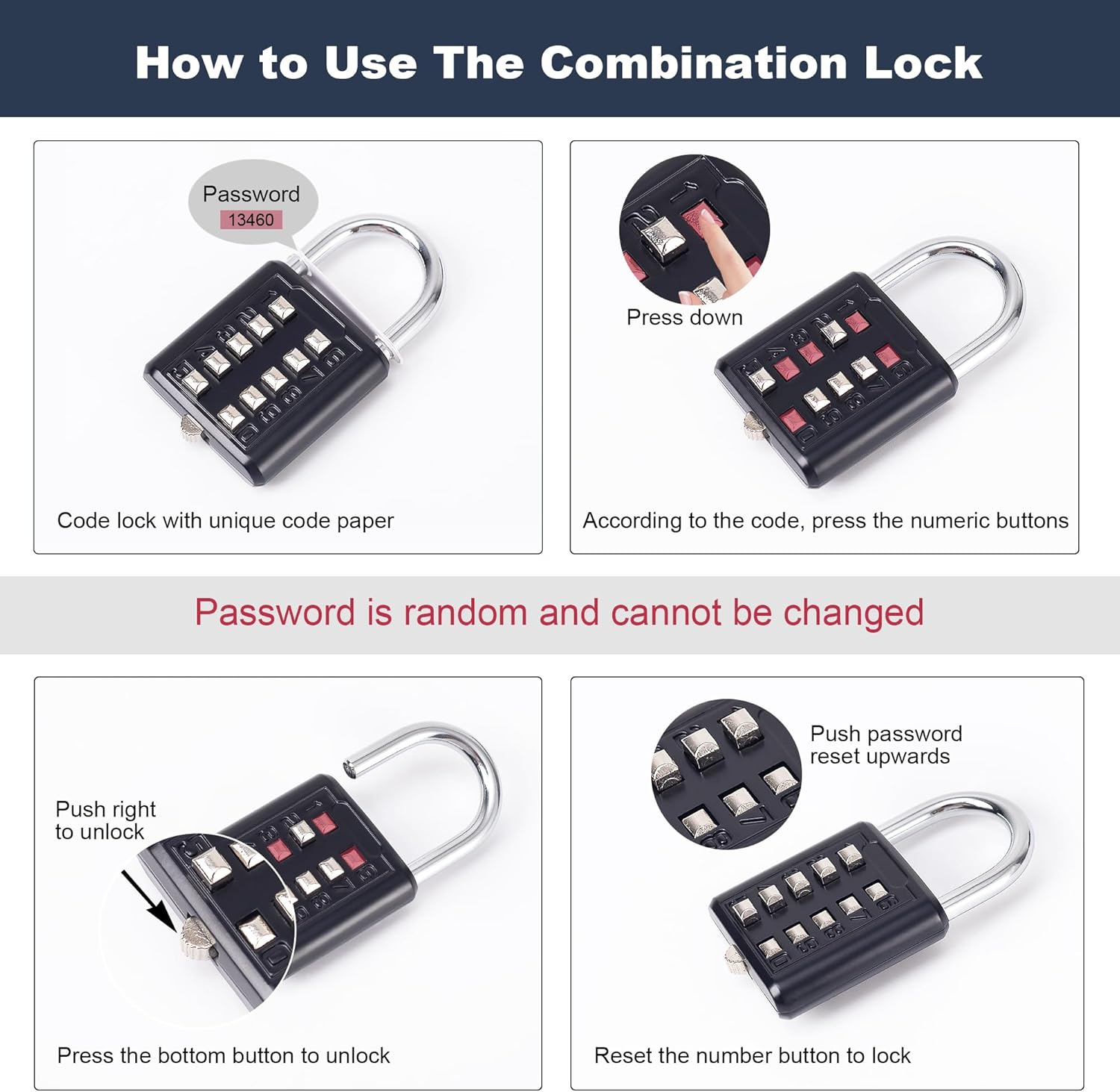 How to Use The Combination Lock

Password
13460

Code lock with unique code paper

Press down

According to the code, press the numeric buttons

Password is random and cannot be changed

Push right to unlock

Press the bottom button to unlock

Push password reset upwards

Reset the number button to lock