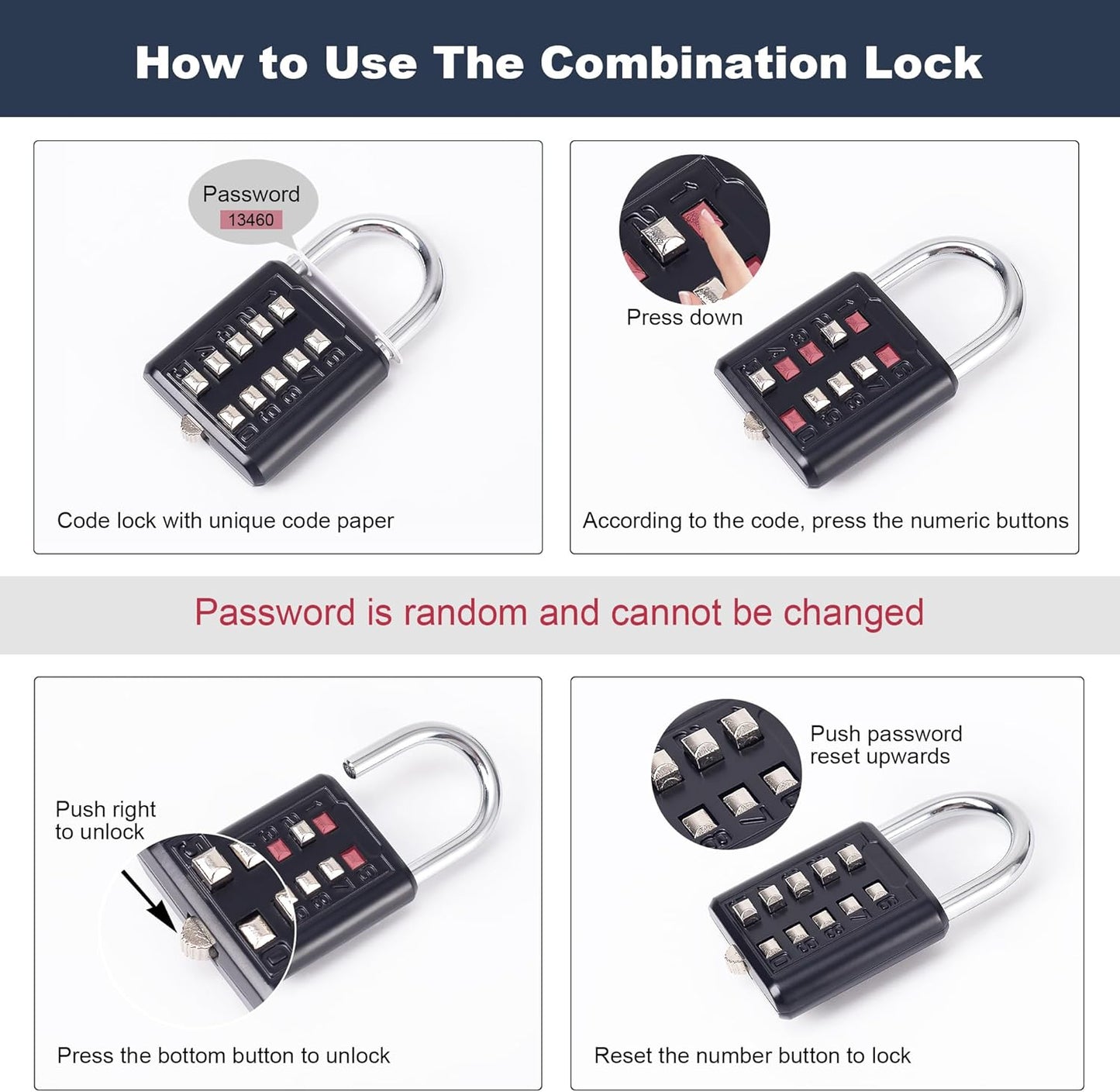 How to Use The Combination Lock

Password
13460

Code lock with unique code paper

Press down

According to the code, press the numeric buttons

Password is random and cannot be changed

Push right to unlock

Press the bottom button to unlock

Push password reset upwards

Reset the number button to lock