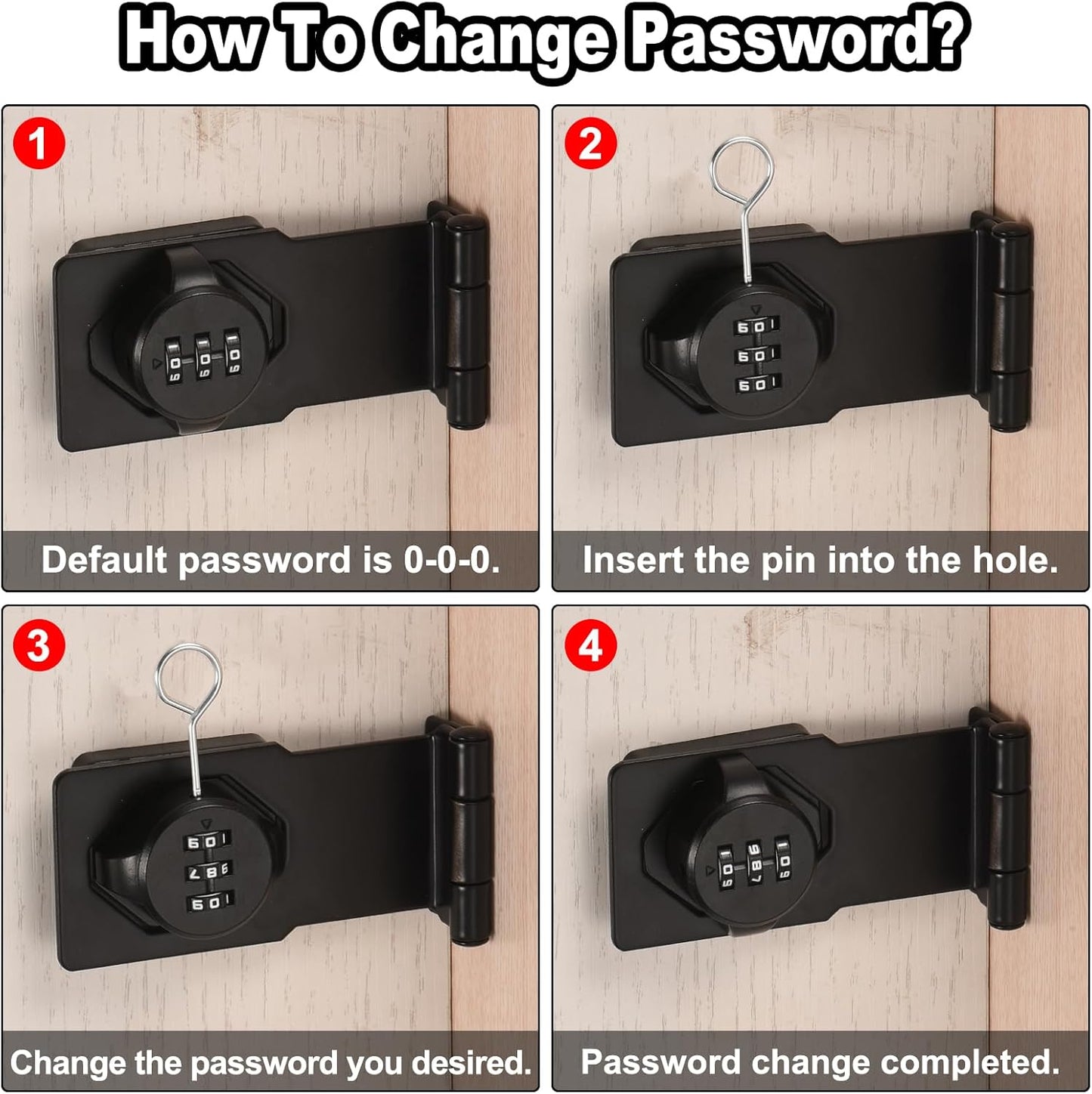 How To Change Password?

1

Default password is 0-0-0.

2

Insert the pin into the hole.

3

Change the password you desired.

4

Password change completed.