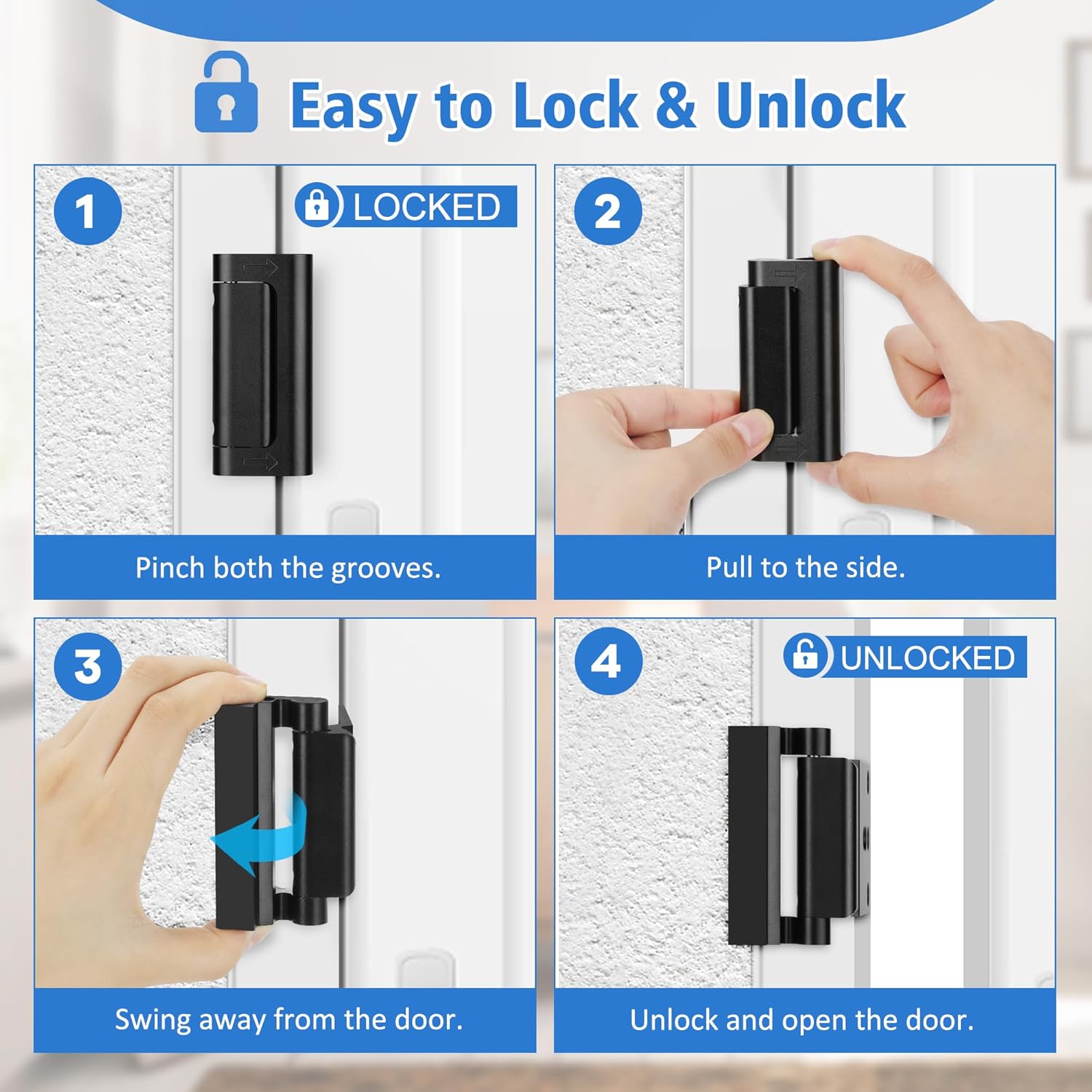 Easy to Lock & Unlock

1

LOCKED

Pinch both the grooves.

2

Pull to the side.

3

Swing away from the door.

4

UNLOCKED

Unlock and open the door.