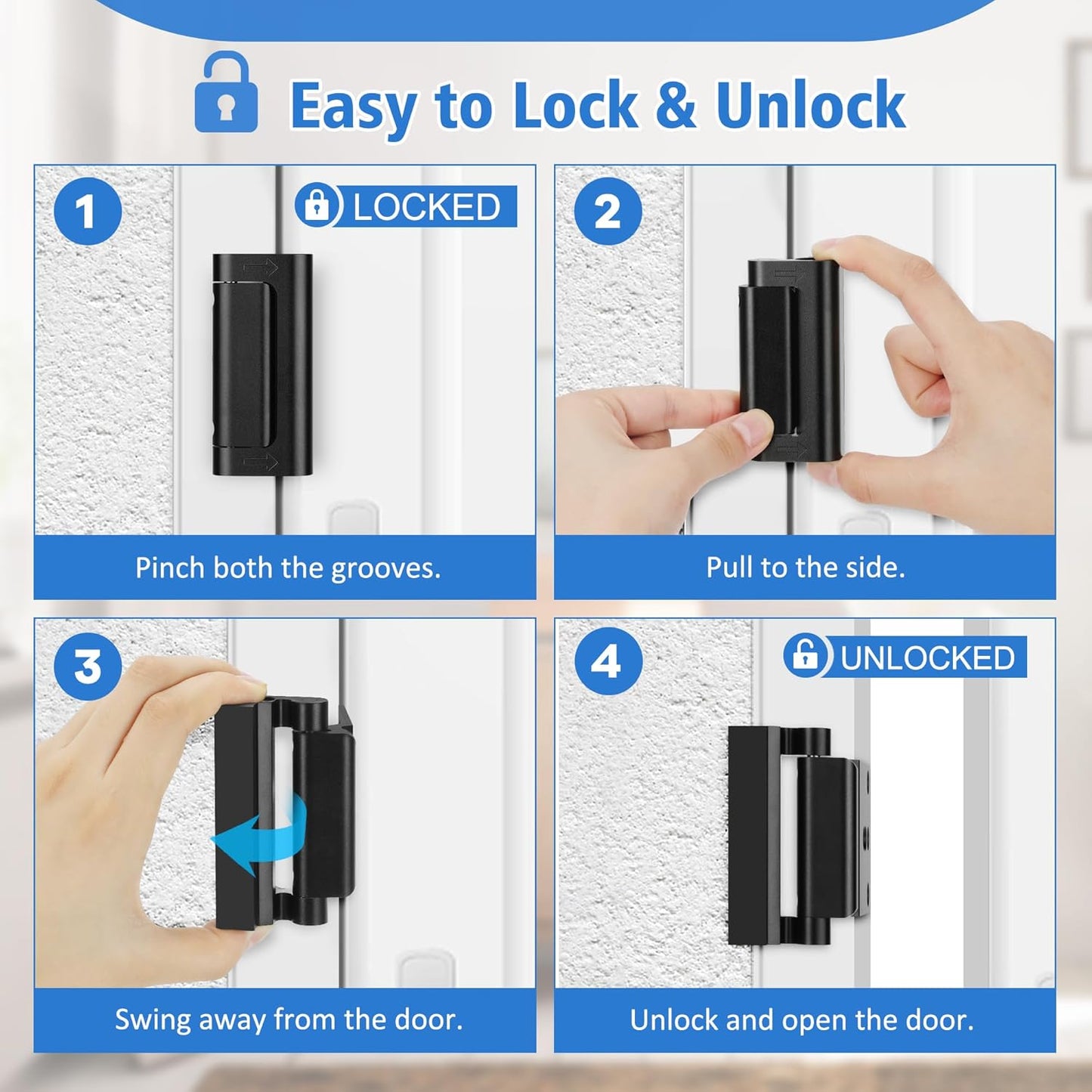 Easy to Lock & Unlock

1
LOCKED
Pinch both the grooves.

2
Pull to the side.

3
Swing away from the door.

4
UNLOCKED
Unlock and open the door.