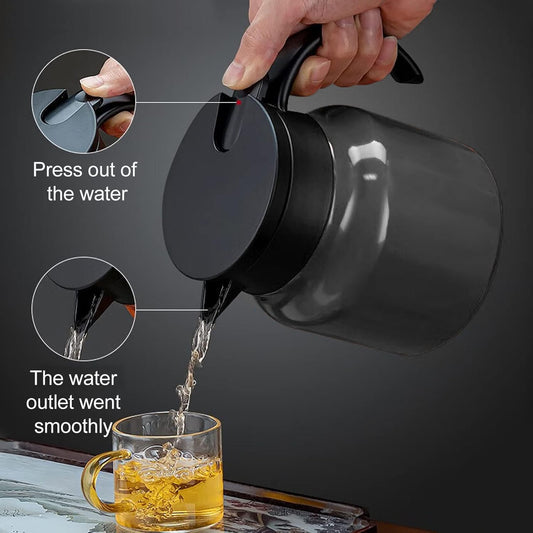 Press out of the water

The water outlet went smoothly