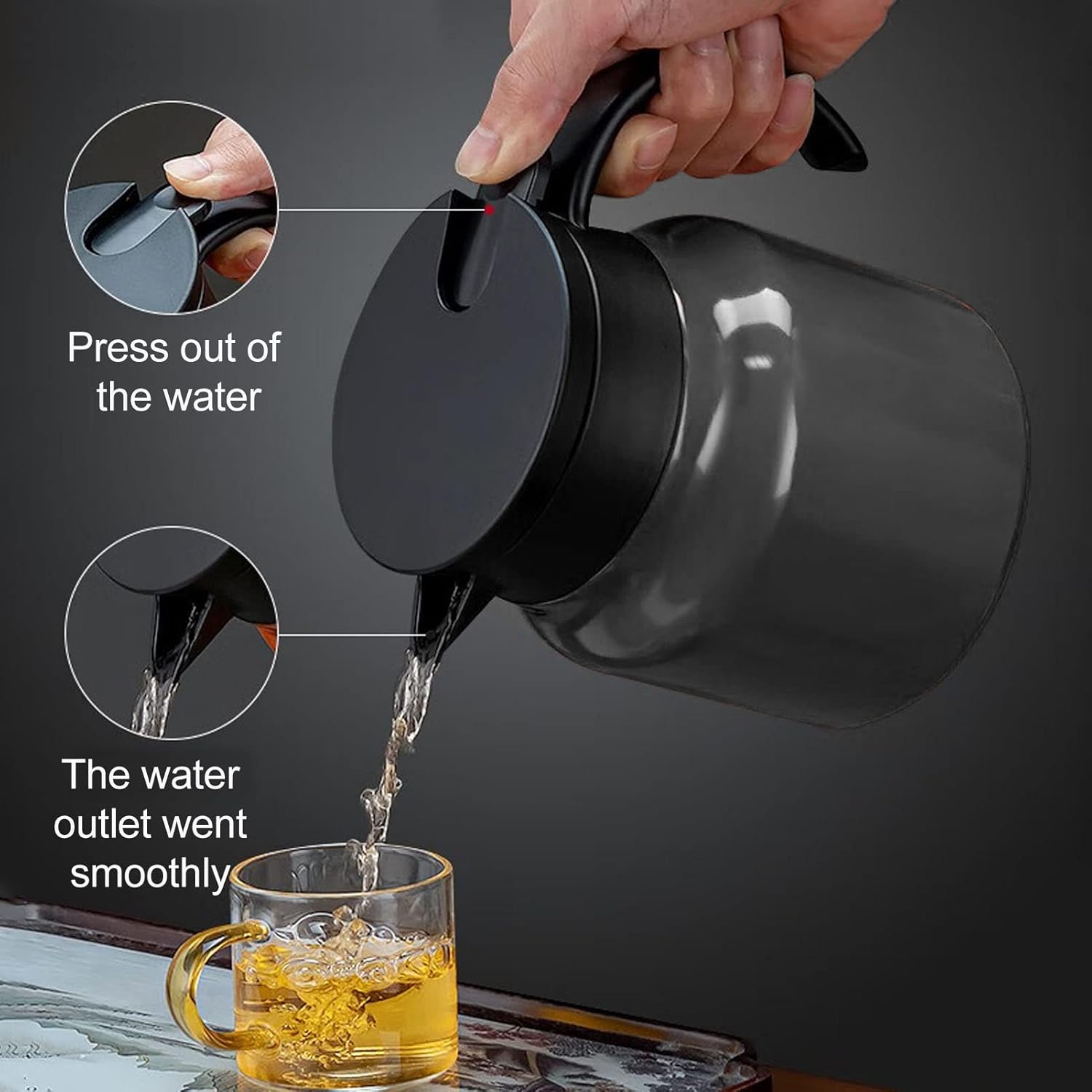 Press out of the water

The water outlet went smoothly