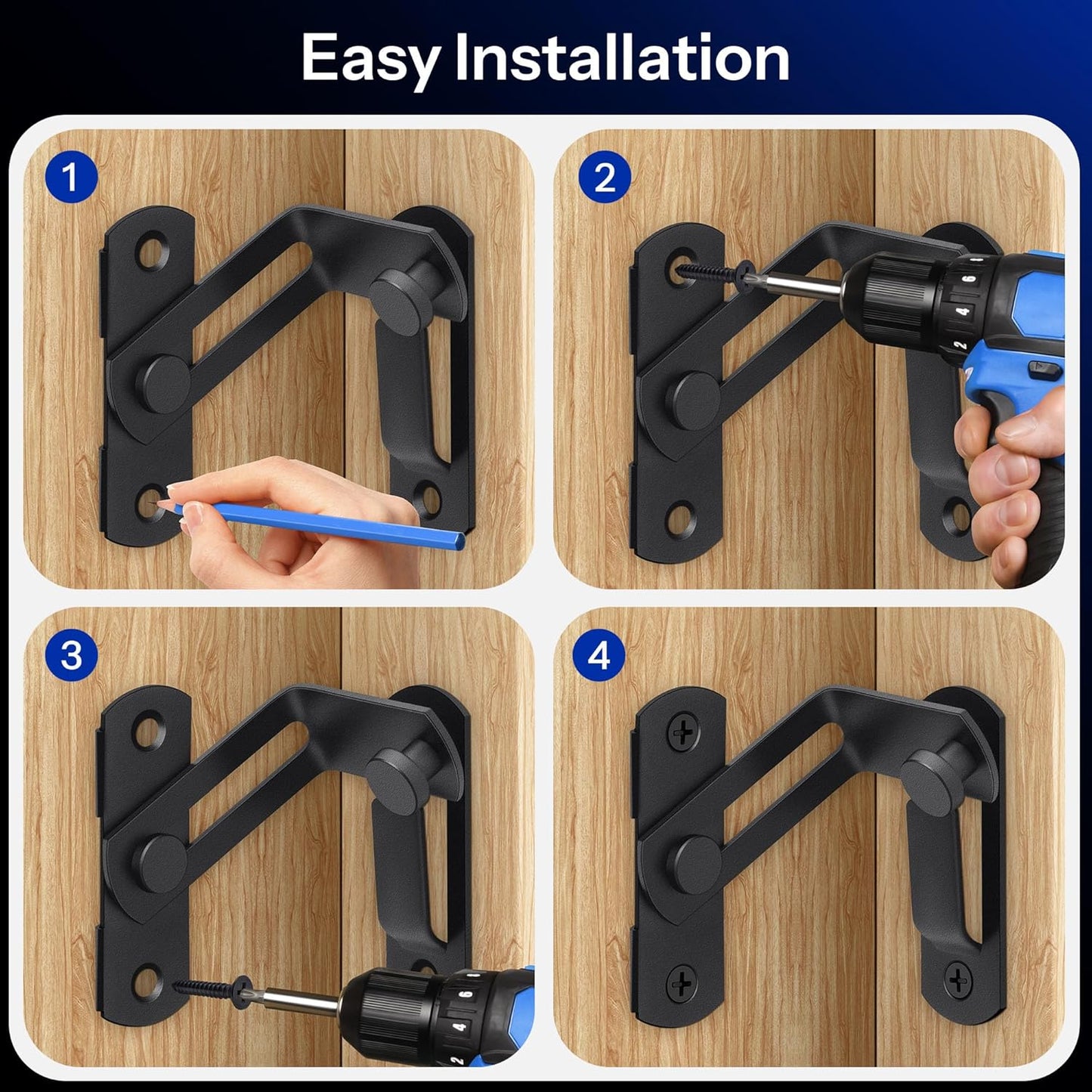 Easy Installation

1

2

6
4
2

3

6
4
2

4