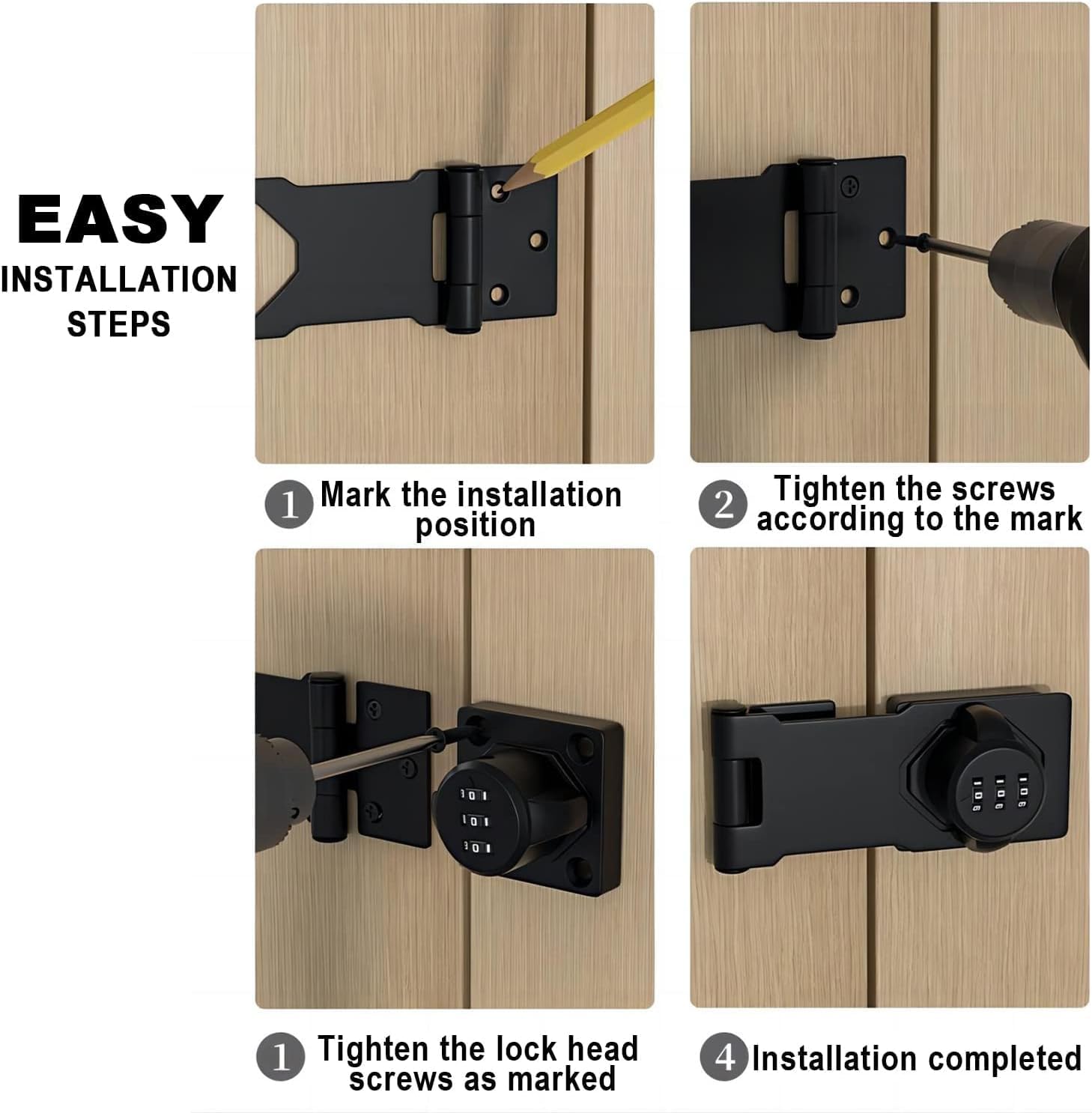 EASY
INSTALLATION
STEPS

1 Mark the installation position

2 Tighten the screws according to the mark

1 Tighten the lock head screws as marked

4 Installation completed