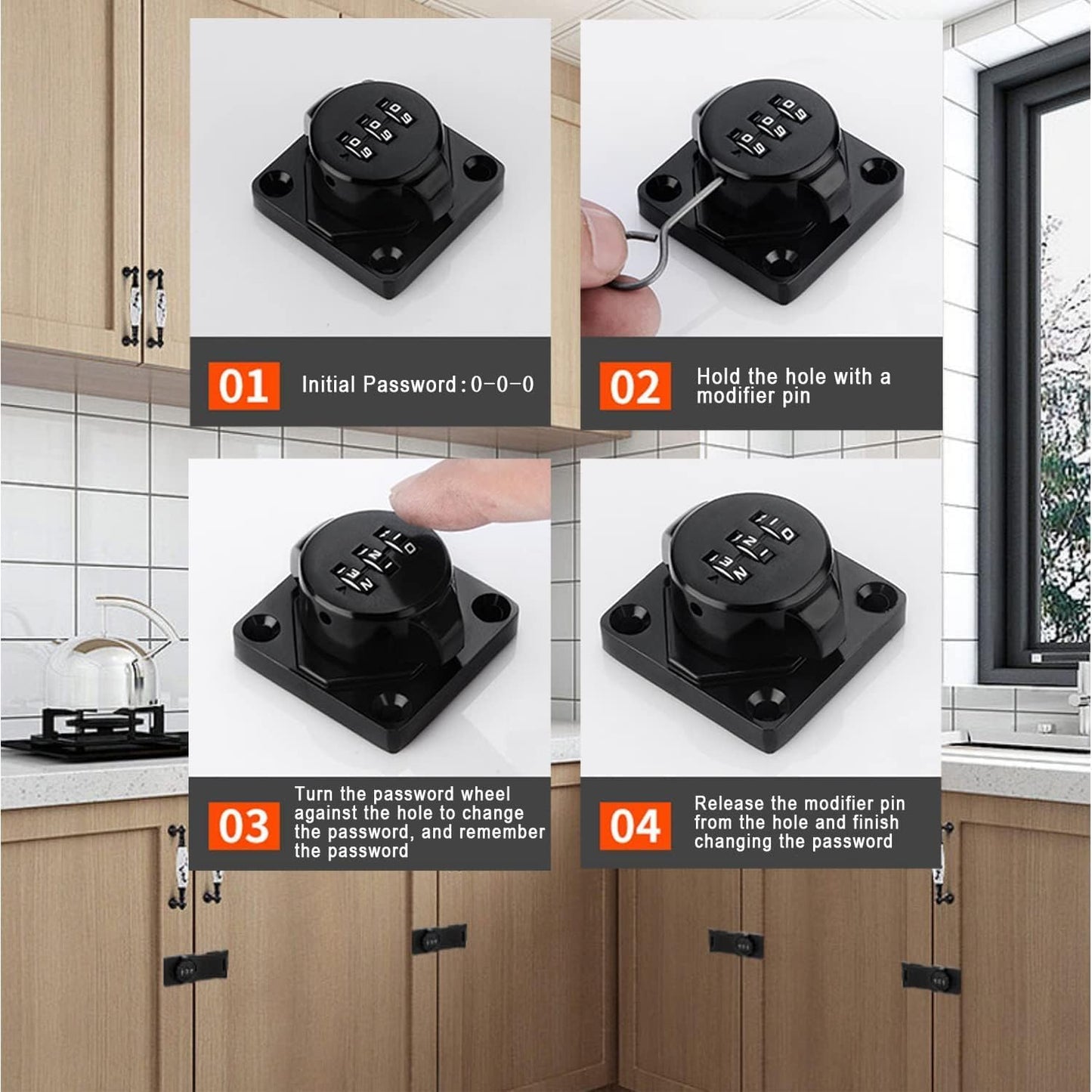 01 Initial Password:0-0-0

02 Hold the hole with a modifier pin

03 Turn the password wheel against the hole to change the password, and remember the password

04 Release the modifier pin from the hole and finish changing the password