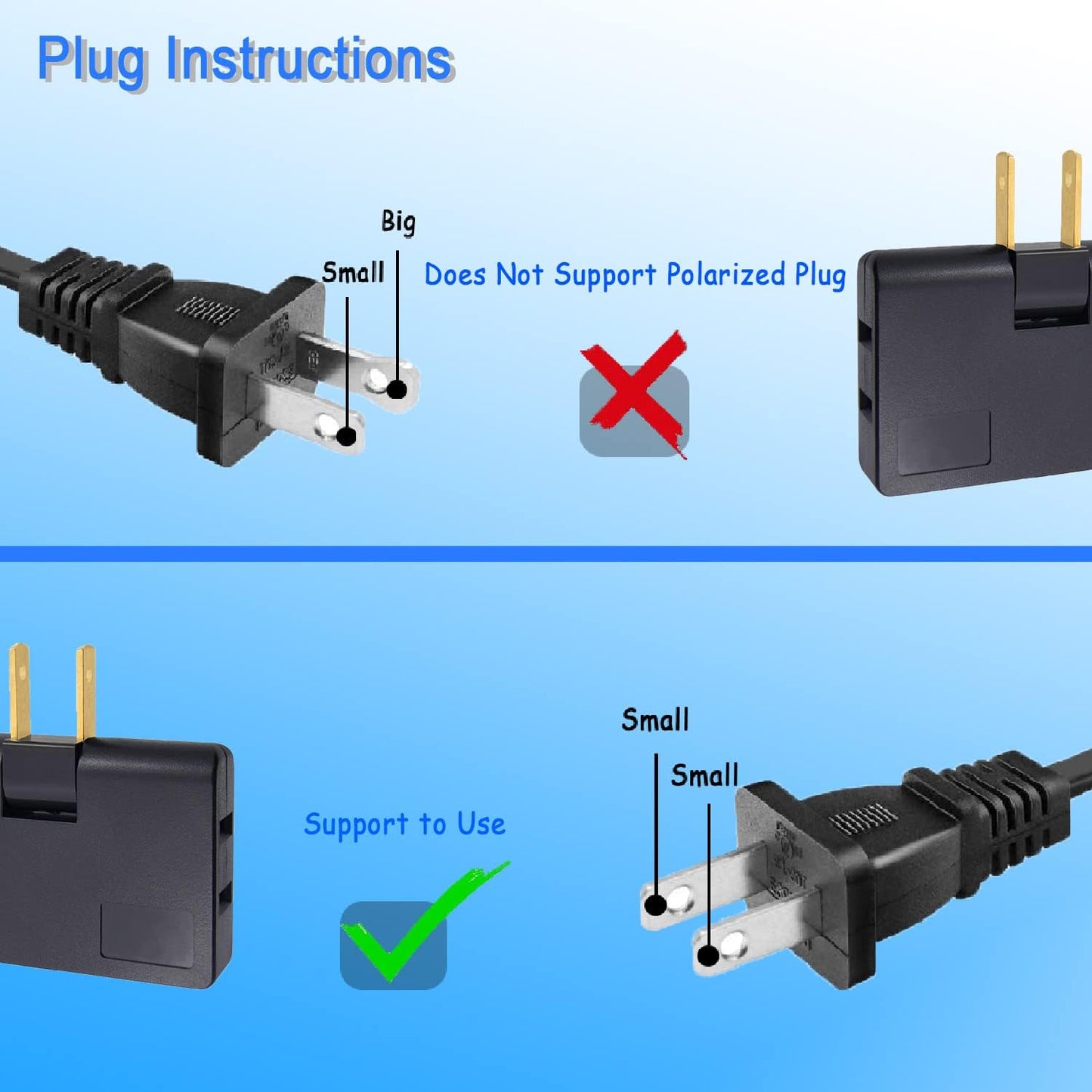 Plug Instructions

Big

Small

Does Not Support Polarized Plug

Small

Small

Support to Use