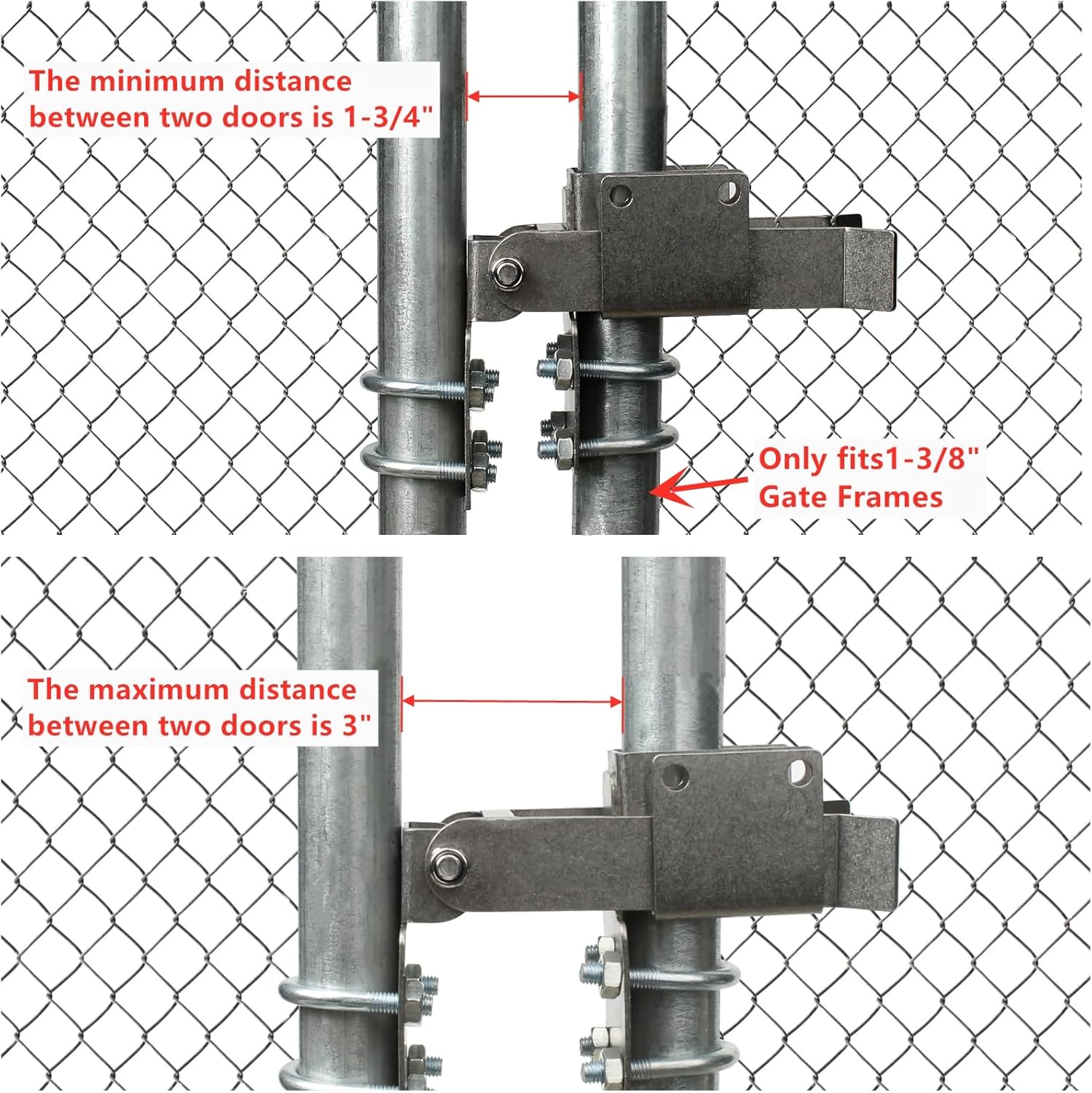 The minimum distance between two doors is 1-3/4"

Only fits1-3/8" Gate Frames

The maximum distance between two doors is 3"