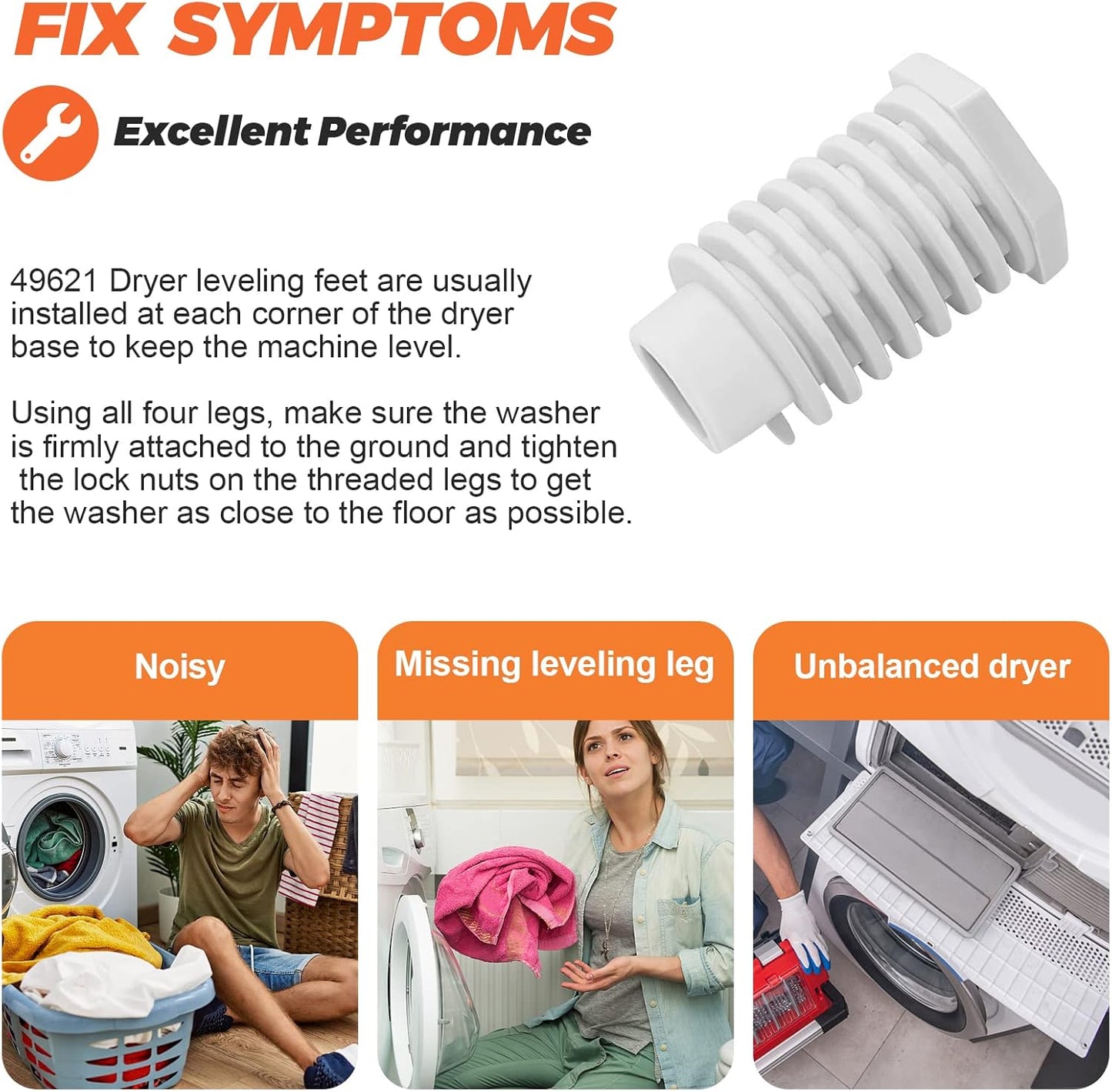 FIX SYMPTOMS

Excellent Performance

49621 Dryer leveling feet are usually installed at each corner of the dryer base to keep the machine level.

Using all four legs, make sure the washer is firmly attached to the ground and tighten the lock nuts on the threaded legs to get the washer as close to the floor as possible.

Noisy

Missing leveling leg

Unbalanced dryer