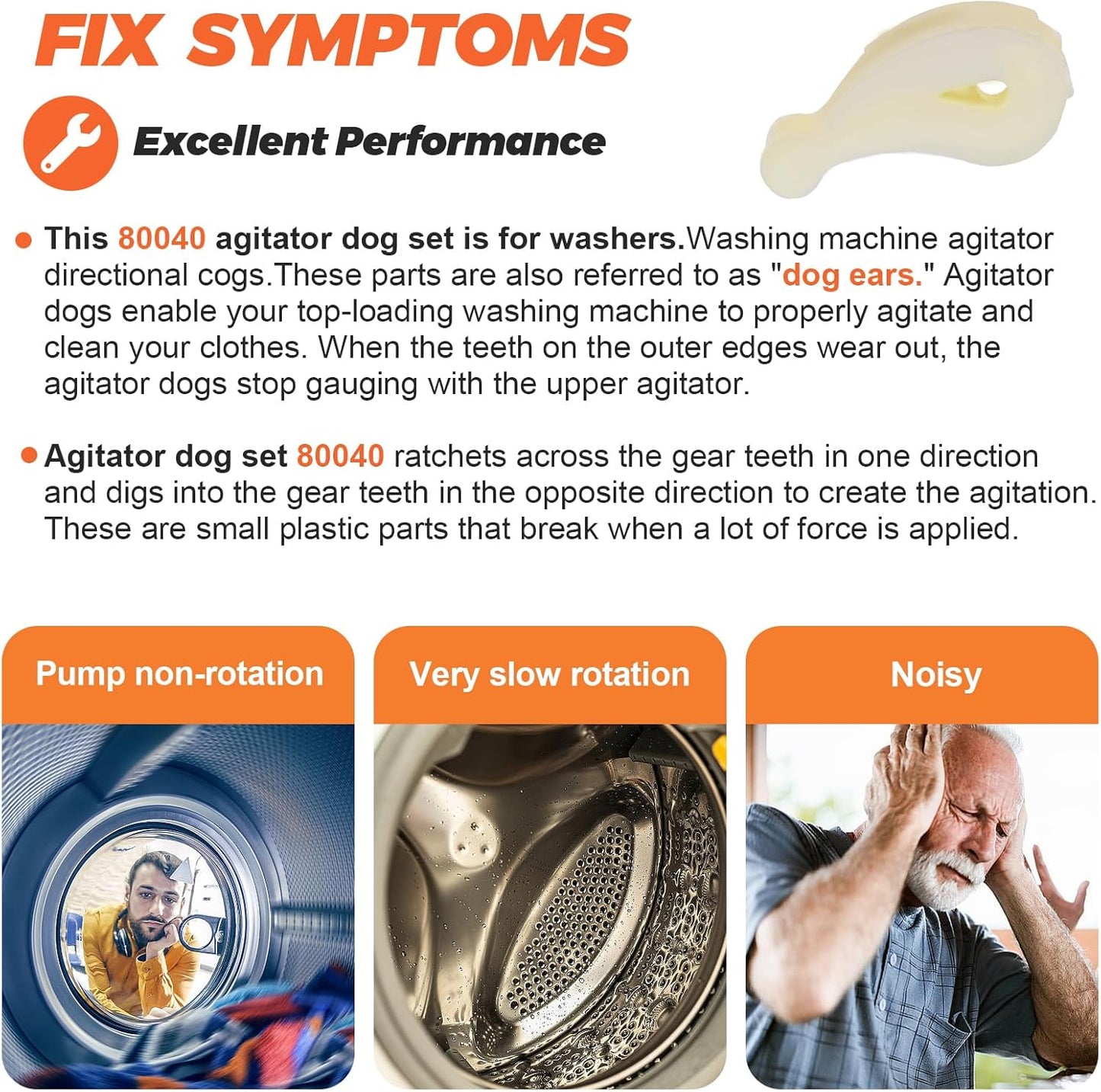 FIX SYMPTOMS

Excellent Performance

This 80040 agitator dog set is for washers.Washing machine agitator directional cogs.These parts are also referred to as "dog ears." Agitator dogs enable your top-loading washing machine to properly agitate and clean your clothes. When the teeth on the outer edges wear out, the agitator dogs stop gauging with the upper agitator.

Agitator dog set 80040 ratchets across the gear teeth in one direction and digs into the gear teeth in the opposite direction to create the agitation. These are small plastic parts that break when a lot of force is applied.

Pump non-rotation

Very slow rotation

Noisy