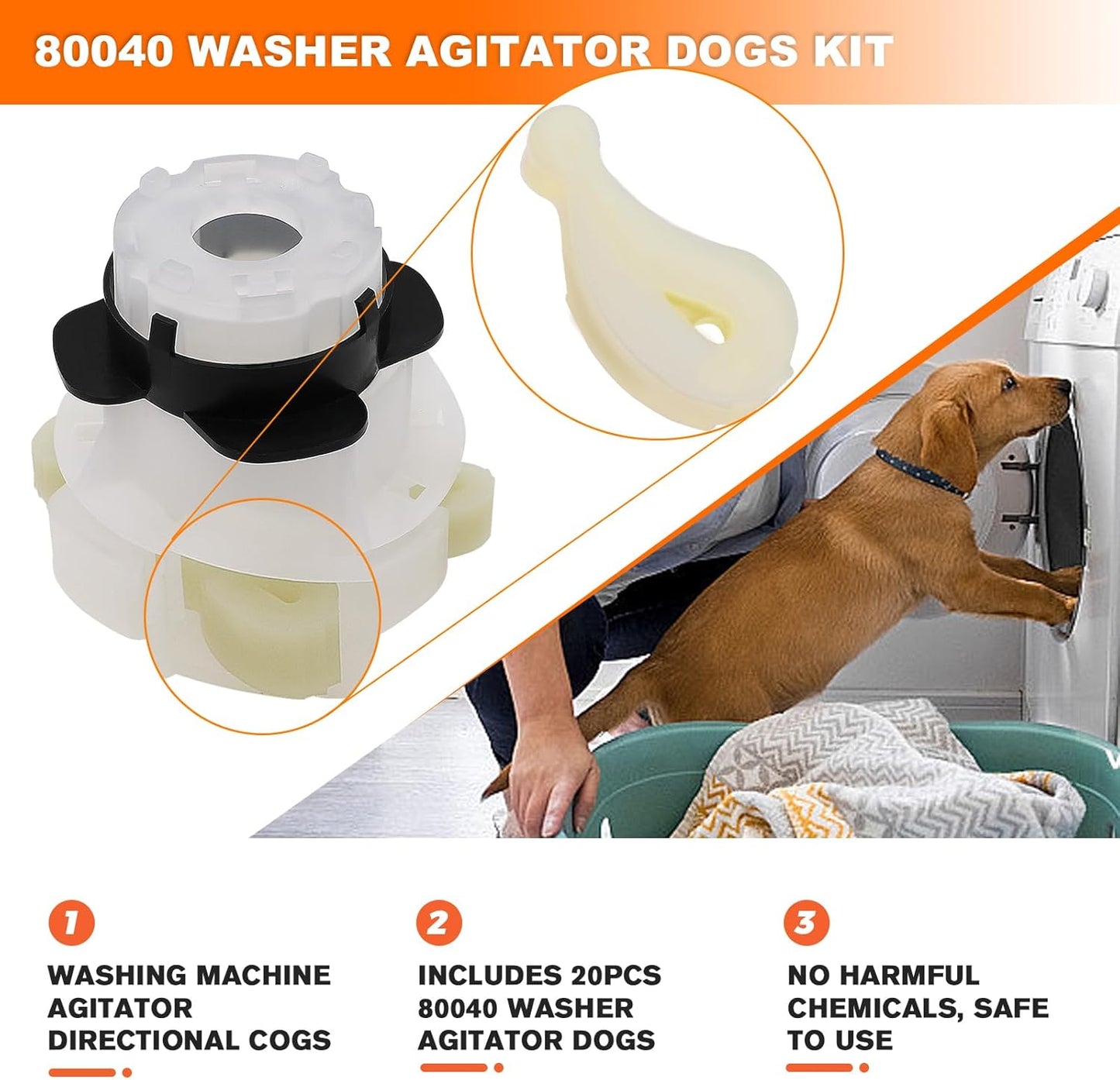 80040 WASHER AGITATOR DOGS KIT

1
WASHING MACHINE AGITATOR DIRECTIONAL COGS

2
INCLUDES 20PCS 80040 WASHER AGITATOR DOGS

3
NO HARMFUL CHEMICALS, SAFE TO USE