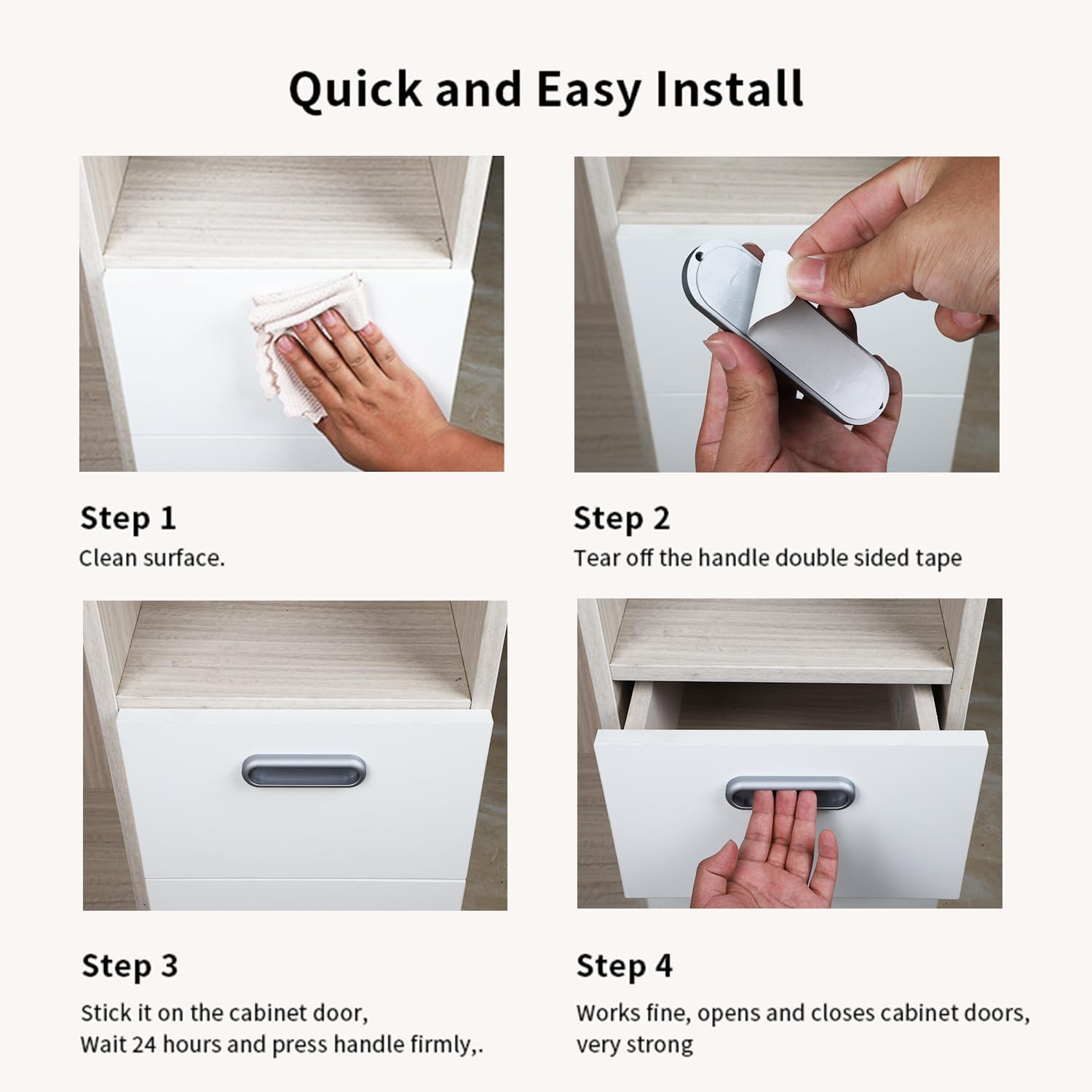 Quick and Easy Install

Step 1
Clean surface.

Step 2
Tear off the handle double sided tape

Step 3
Stick it on the cabinet door,
Wait 24 hours and press handle firmly,.

Step 4
Works fine, opens and closes cabinet doors, very strong