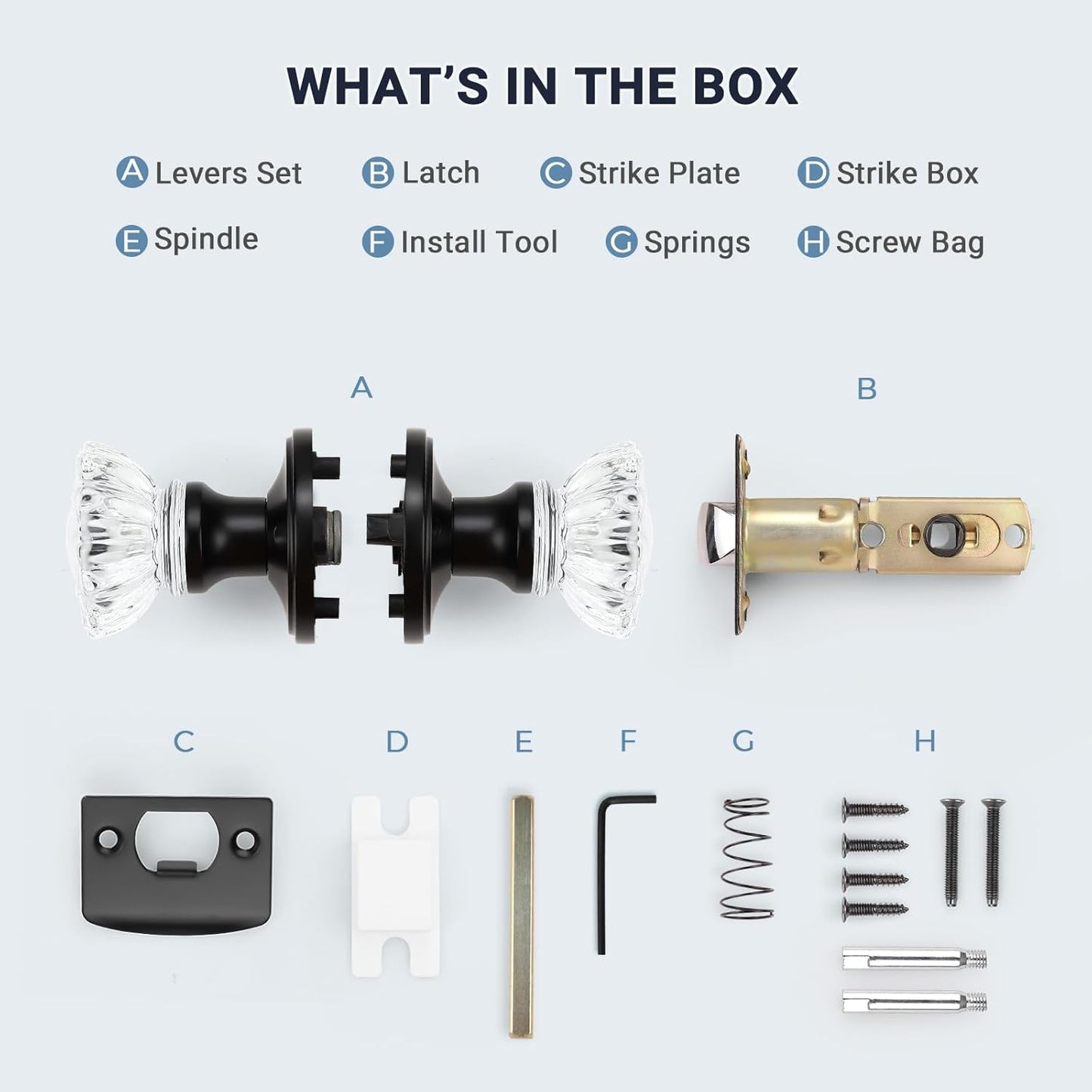 WHAT'S IN THE BOX

A Levers Set
B Latch
C Strike Plate
D Strike Box
E Spindle
F Install Tool
G Springs
H Screw Bag

A

B

C

D

E

F

G

H