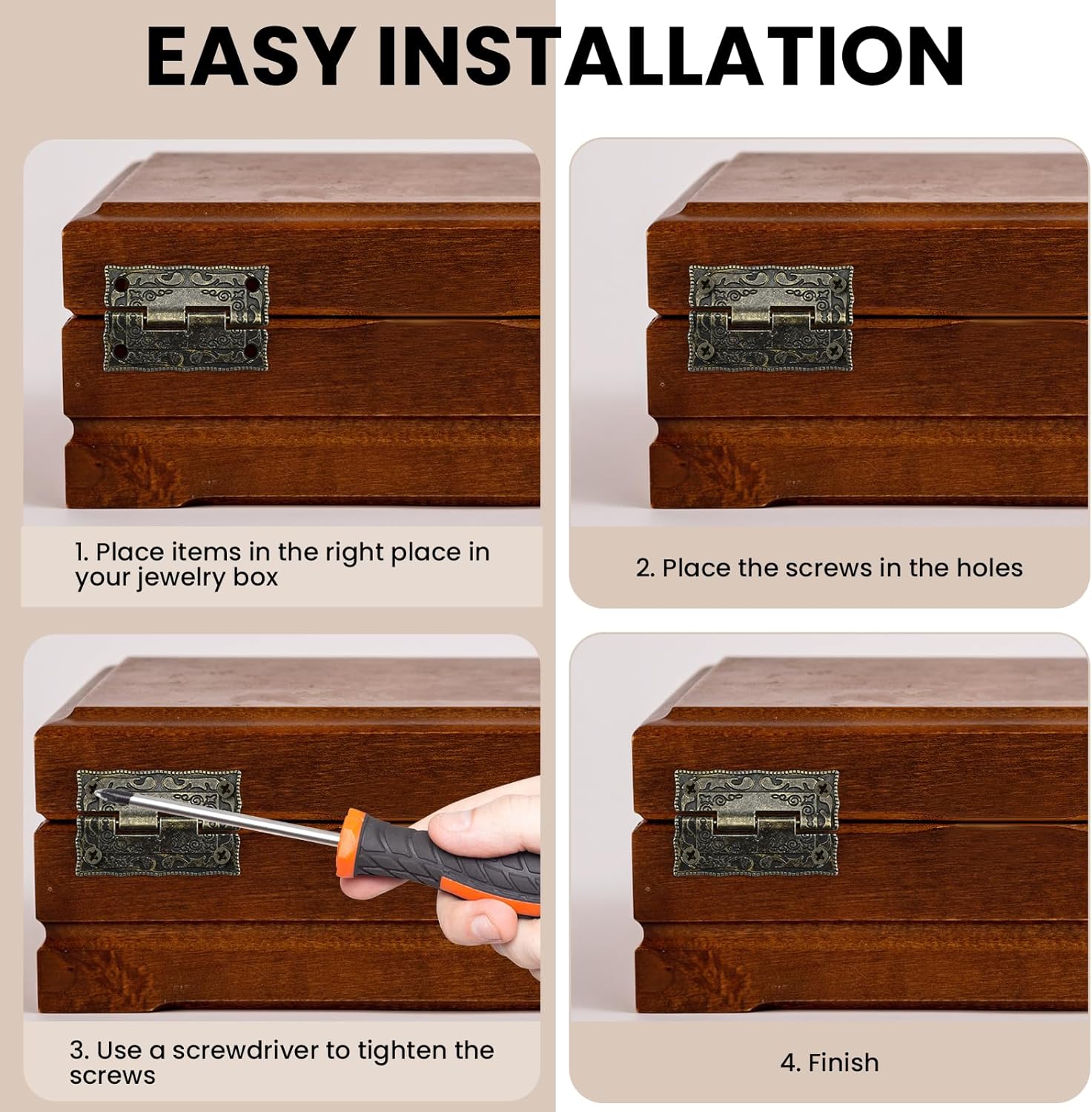 EASY INSTALLATION

1. Place items in the right place in your jewelry box

2. Place the screws in the holes

3. Use a screwdriver to tighten the screws

4. Finish