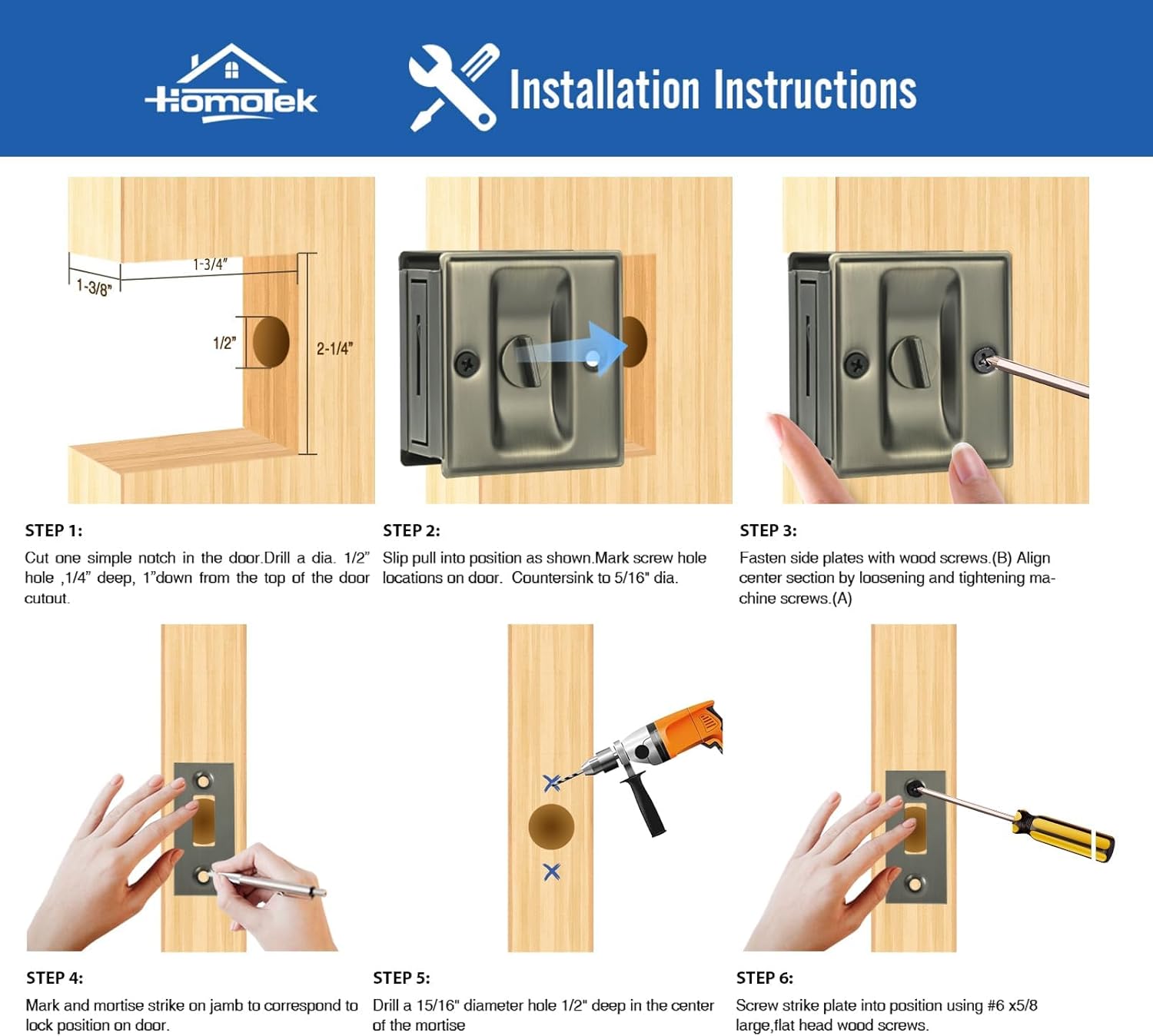 HomoTek

Installation Instructions

1-3/4"
1-3/8"
1/2"
2-1/4"

STEP 1:
Cut one simple notch in the door.Drill a dia. 1/2" hole ,1/4" deep, 1"down from the top of the door cutout.

STEP 2:
Slip pull into position as shown.Mark screw hole locations on door. Countersink to 5/16" dia.

STEP 3:
Fasten side plates with wood screws.(B) Align center section by loosening and tightening machine screws.(A)

STEP 4:
Mark and mortise strike on jamb to correspond to lock position on door.

STEP 5:
Drill a 15/16" diameter hole 1/2" deep in the center of the mortise

STEP 6:
Screw strike plate into position using #6 x5/8 large,flat head wood screws.