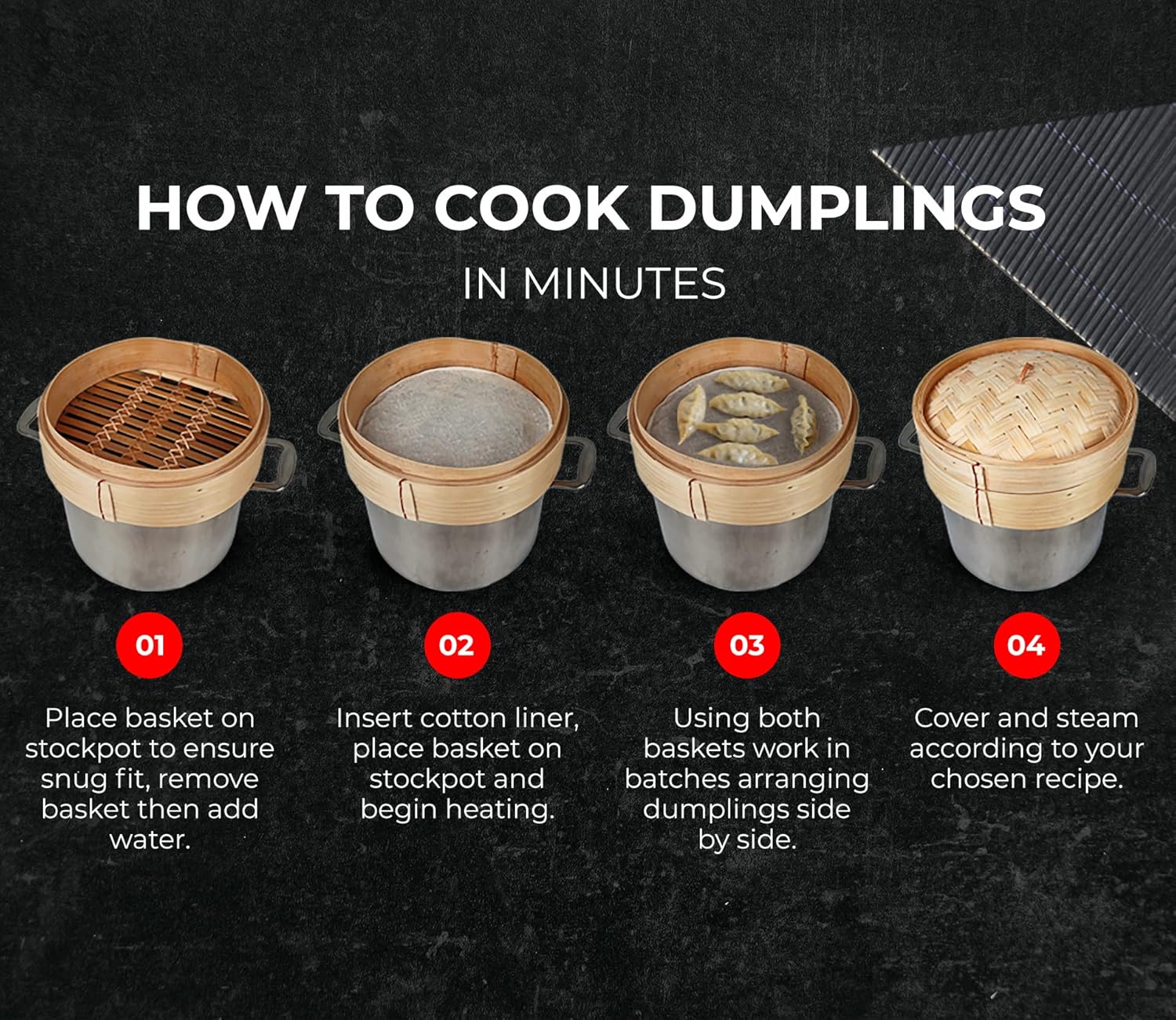 HOW TO COOK DUMPLINGS

IN MINUTES

01

Place basket on stockpot to ensure snug fit, remove basket then add water.

02

Insert cotton liner, place basket on stockpot and begin heating.

03

Using both baskets work in batches arranging dumplings side by side.

04

Cover and steam according to your chosen recipe.