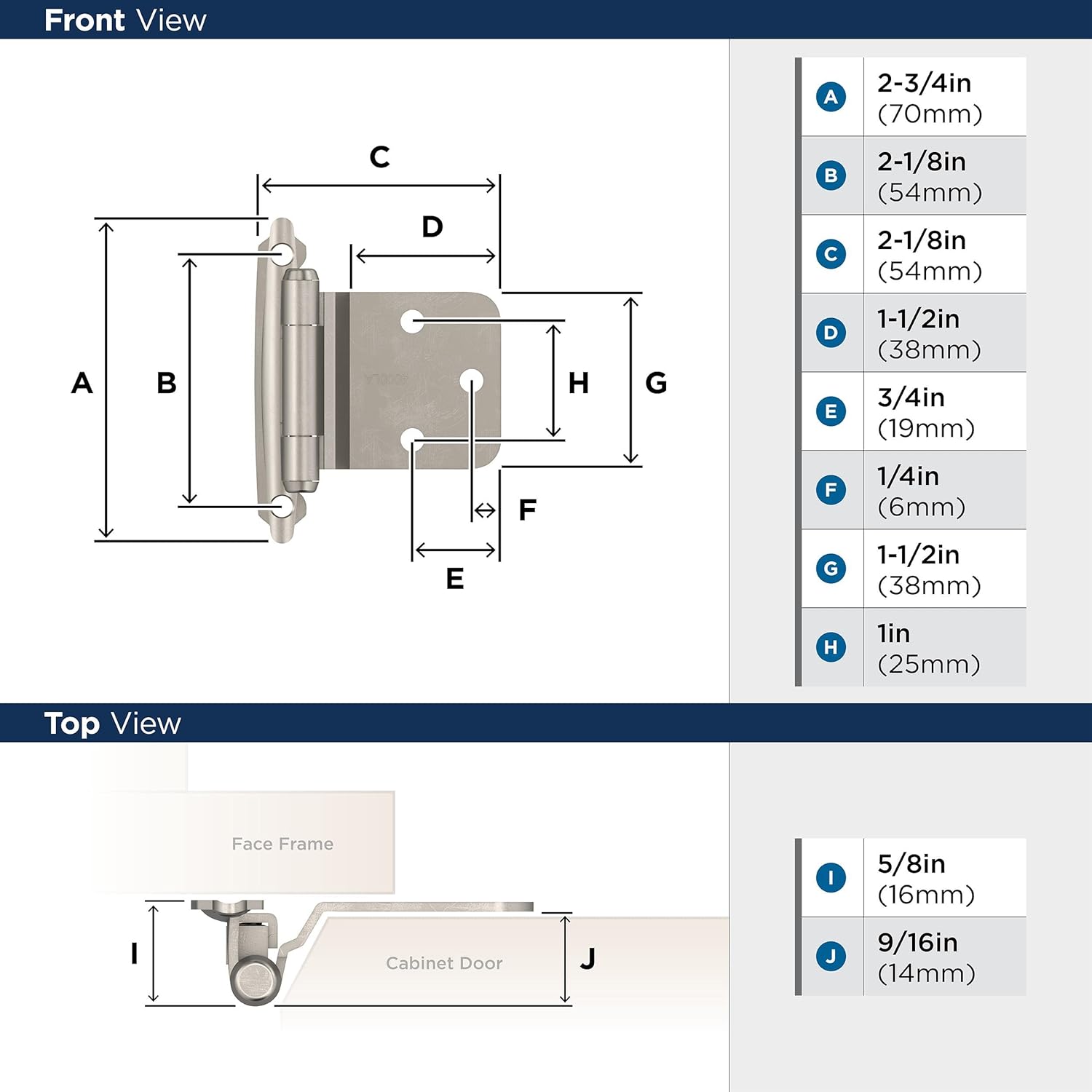 Front View

C
D
A
B
H
G
F
E

| A | 2-3/4in (70mm) |
|---|---|
| B | 2-1/8in (54mm) |
| C | 2-1/8in (54mm) |
| D | 1-1/2in (38mm) |
| E | 3/4in (19mm) |
| F | 1/4in (6mm) |
| G | 1-1/2in (38mm) |
| H | 1in (25mm) |

Top View

Face Frame
I
Cabinet Door
J

| I | 5/8in (16mm) |
|---|---|
| J | 9/16in (14mm) |