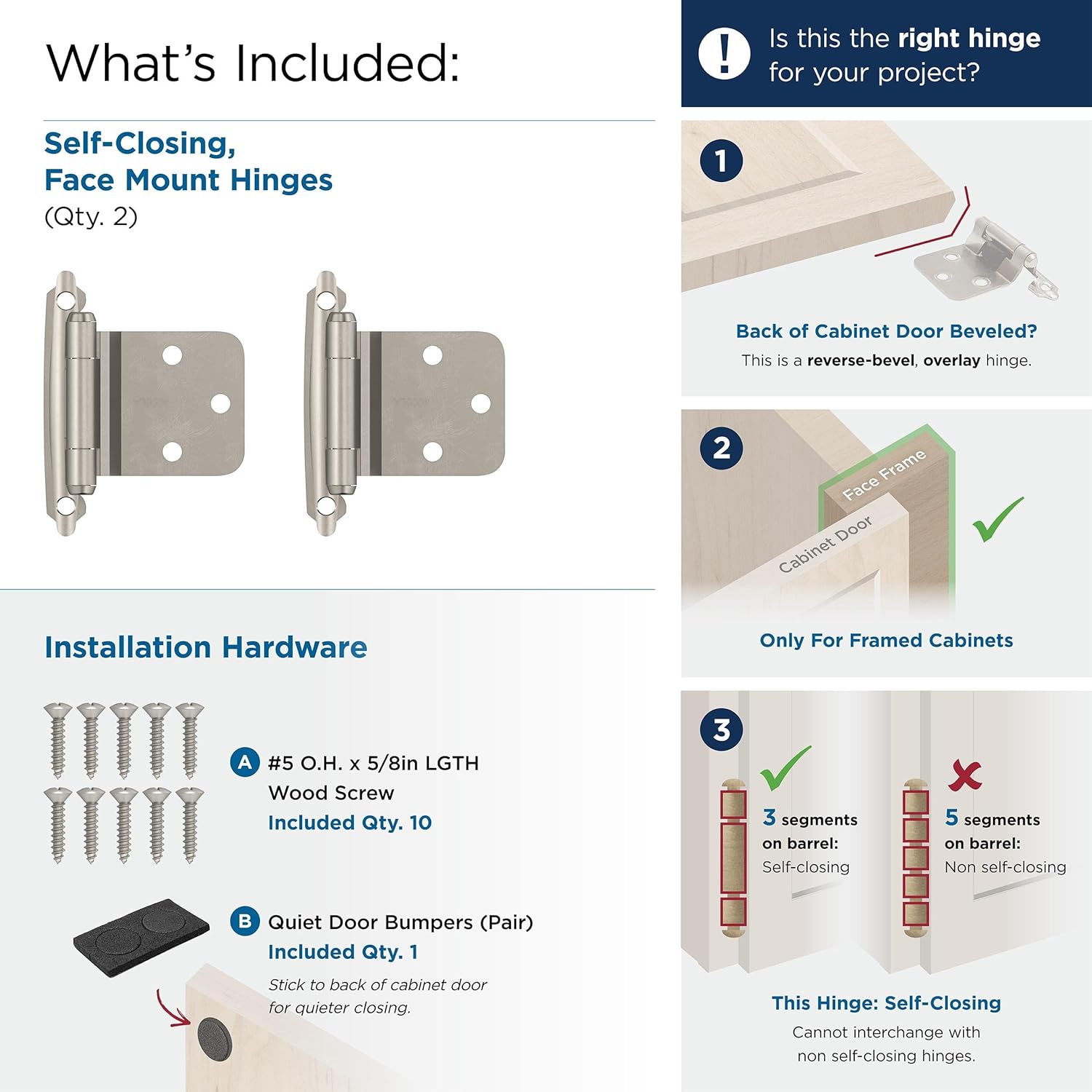 What's Included:

Self-Closing, Face Mount Hinges
(Qty. 2)

Installation Hardware

A #5 O.H. x 5/8in LGTH Wood Screw
Included Qty. 10

B Quiet Door Bumpers (Pair)
Included Qty. 1
Stick to back of cabinet door for quieter closing.

! Is this the right hinge for your project?

1

Back of Cabinet Door Beveled?
This is a reverse-bevel, overlay hinge.

2

Face Frame

Cabinet Door

Only For Framed Cabinets

3

3 segments on barrel:
Self-closing

5 segments on barrel:
Non self-closing

This Hinge: Self-Closing
Cannot interchange with non self-closing hinges.