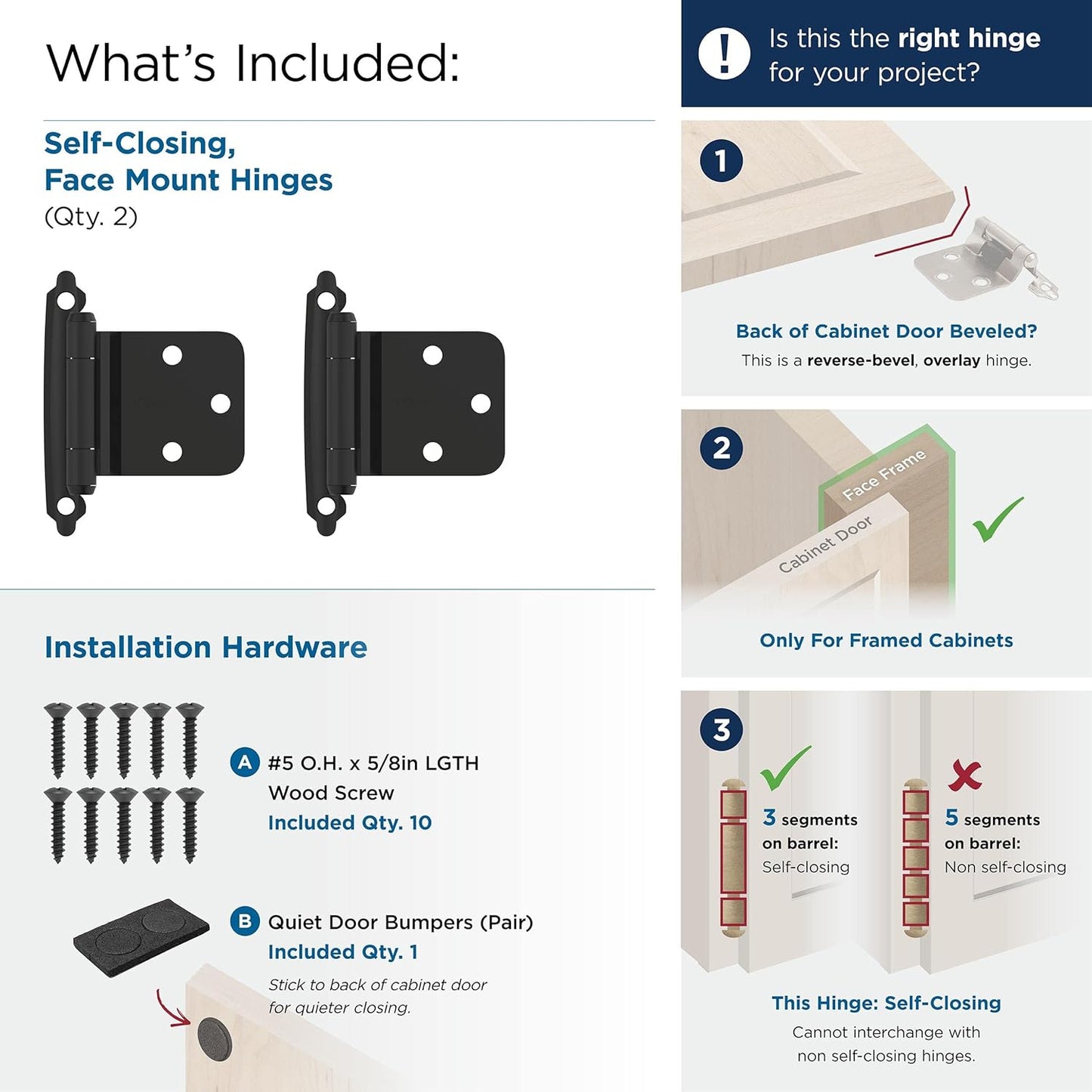 What's Included:

Self-Closing,
Face Mount Hinges
(Qty. 2)

Installation Hardware

A #5 O.H. x 5/8in LGTH Wood Screw
Included Qty. 10

B Quiet Door Bumpers (Pair)
Included Qty. 1
Stick to back of cabinet door for quieter closing.

! Is this the right hinge for your project?

1
Back of Cabinet Door Beveled?
This is a reverse-bevel, overlay hinge.

2
Face Frame
Cabinet Door
Only For Framed Cabinets

3
3 segments on barrel: Self-closing
5 segments on barrel: Non self-closing
This Hinge: Self-Closing
Cannot interchange with non self-closing hinges.