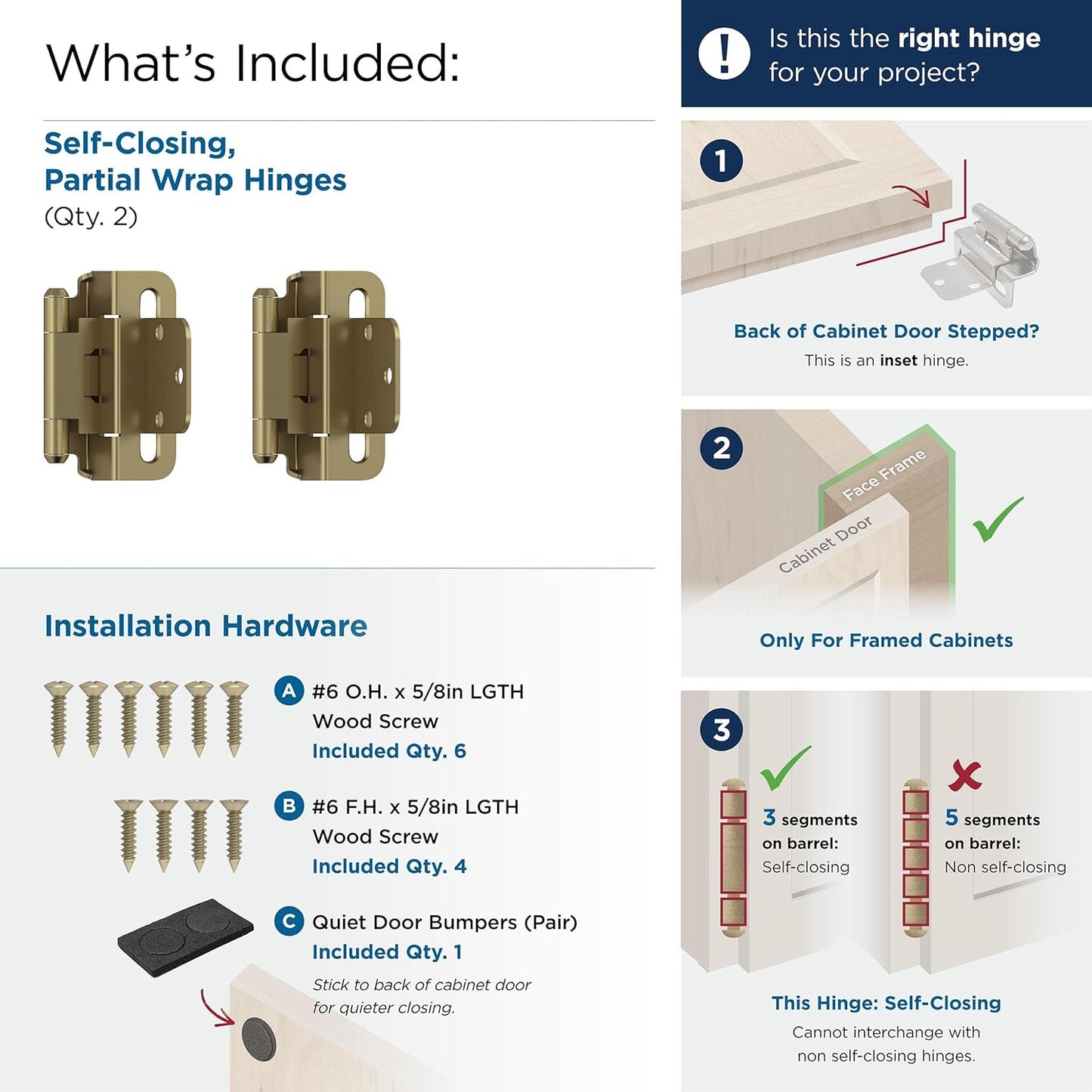 What's Included:

Self-Closing, Partial Wrap Hinges
(Qty. 2)

Installation Hardware

A #6 O.H. x 5/8in LGTH Wood Screw
Included Qty. 6

B #6 F.H. x 5/8in LGTH Wood Screw
Included Qty. 4

C Quiet Door Bumpers (Pair)
Included Qty. 1

Stick to back of cabinet door for quieter closing.

! Is this the right hinge for your project?

1

Back of Cabinet Door Stepped?
This is an inset hinge.

2

Face Frame

Cabinet Door

Only For Framed Cabinets

3

3 segments on barrel: Self-closing

5 segments on barrel: Non self-closing

This Hinge: Self-Closing
Cannot interchange with non self-closing hinges.