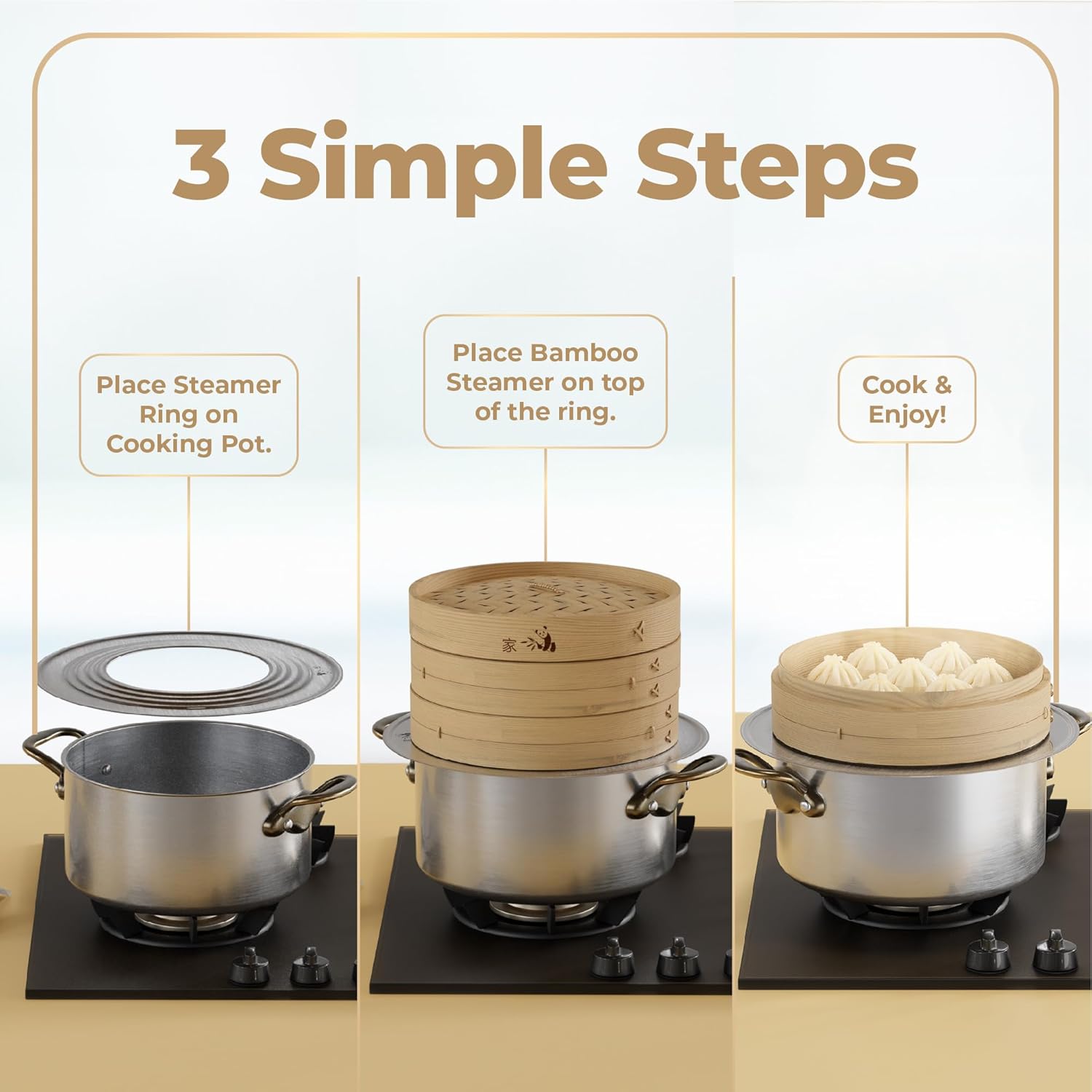 3 Simple Steps

Place Steamer Ring on Cooking Pot.

Place Bamboo Steamer on top of the ring.

Cook & Enjoy!

家