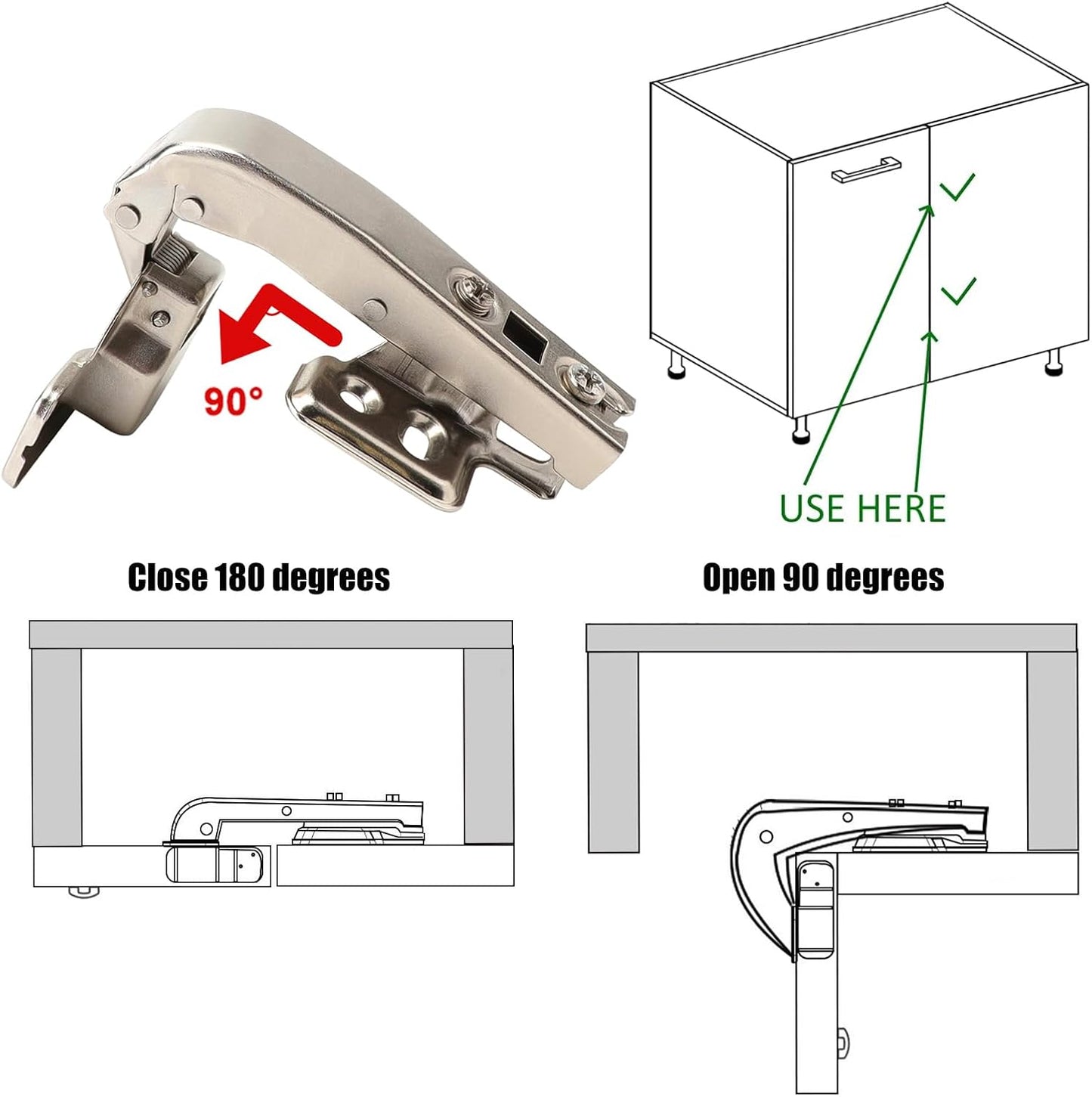 90°

USE HERE

Close 180 degrees

Open 90 degrees