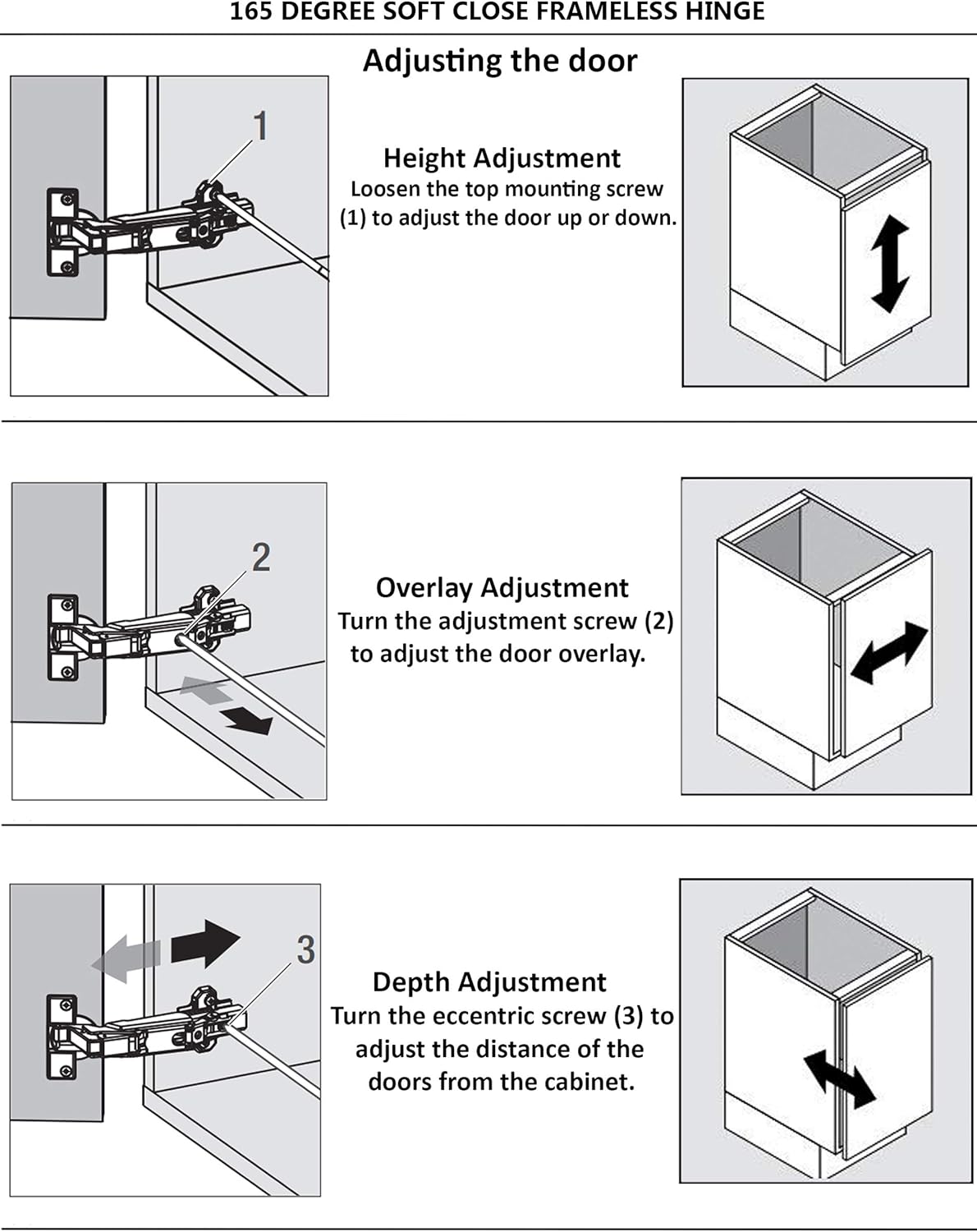 165 DEGREE SOFT CLOSE FRAMELESS HINGE

Adjusting the door

1

Height Adjustment
Loosen the top mounting screw (1) to adjust the door up or down.

2

Overlay Adjustment
Turn the adjustment screw (2) to adjust the door overlay.

3

Depth Adjustment
Turn the eccentric screw (3) to adjust the distance of the doors from the cabinet.