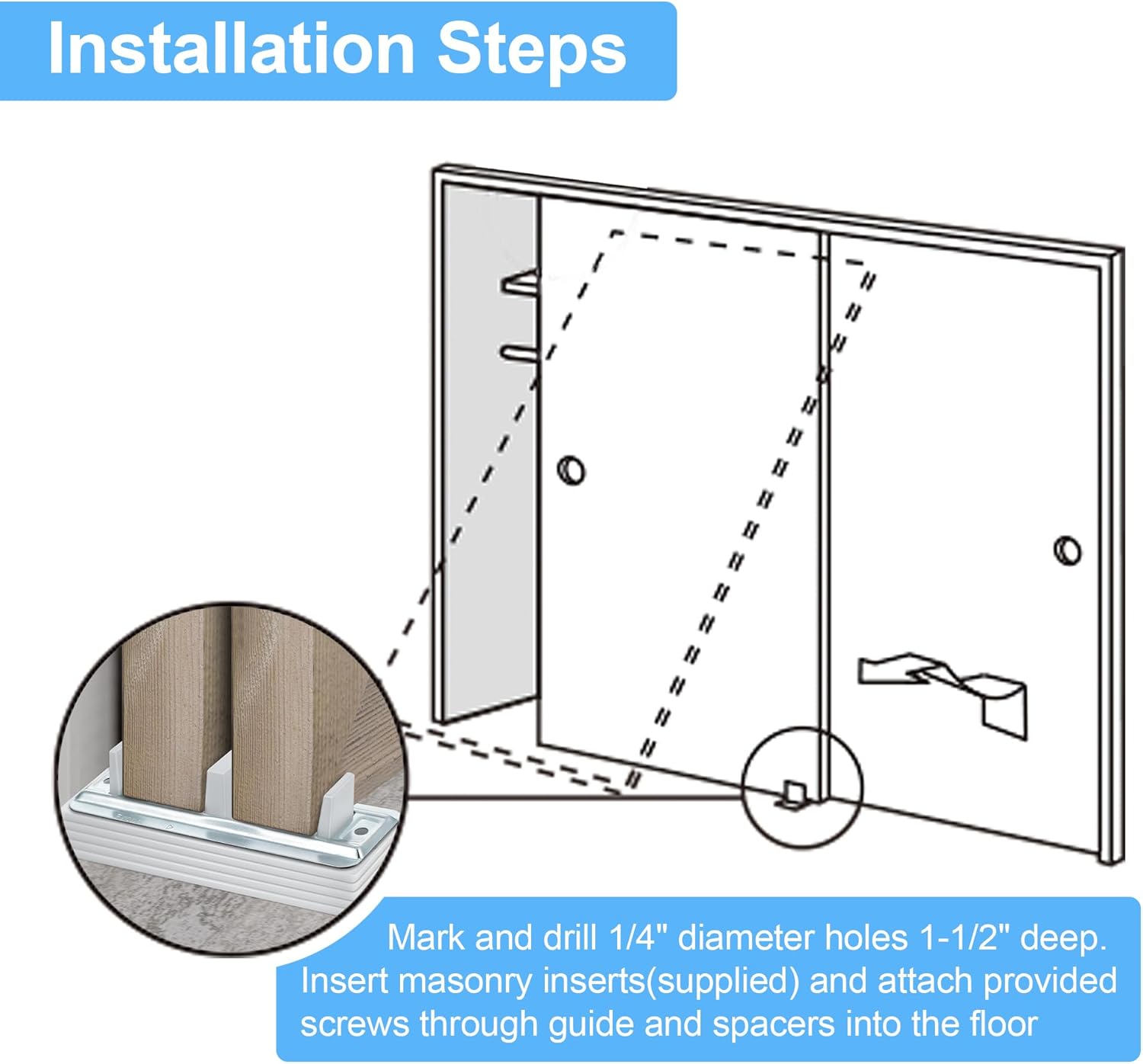 Installation Steps

Mark and drill 1/4" diameter holes 1-1/2" deep. Insert masonry inserts(supplied) and attach provided screws through guide and spacers into the floor