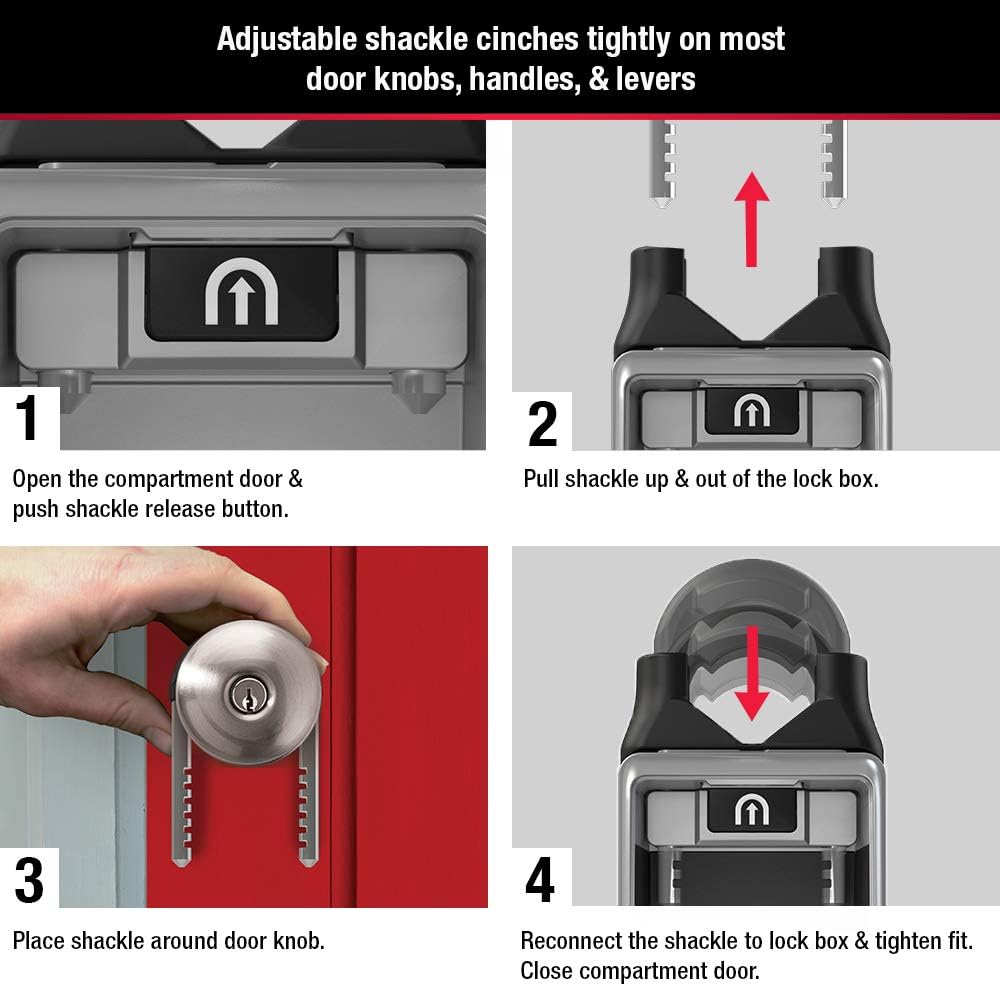 Adjustable shackle cinches tightly on most door knobs, handles, & levers

1

Open the compartment door & push shackle release button.

2

Pull shackle up & out of the lock box.

3

Place shackle around door knob.

4

Reconnect the shackle to lock box & tighten fit. Close compartment door.