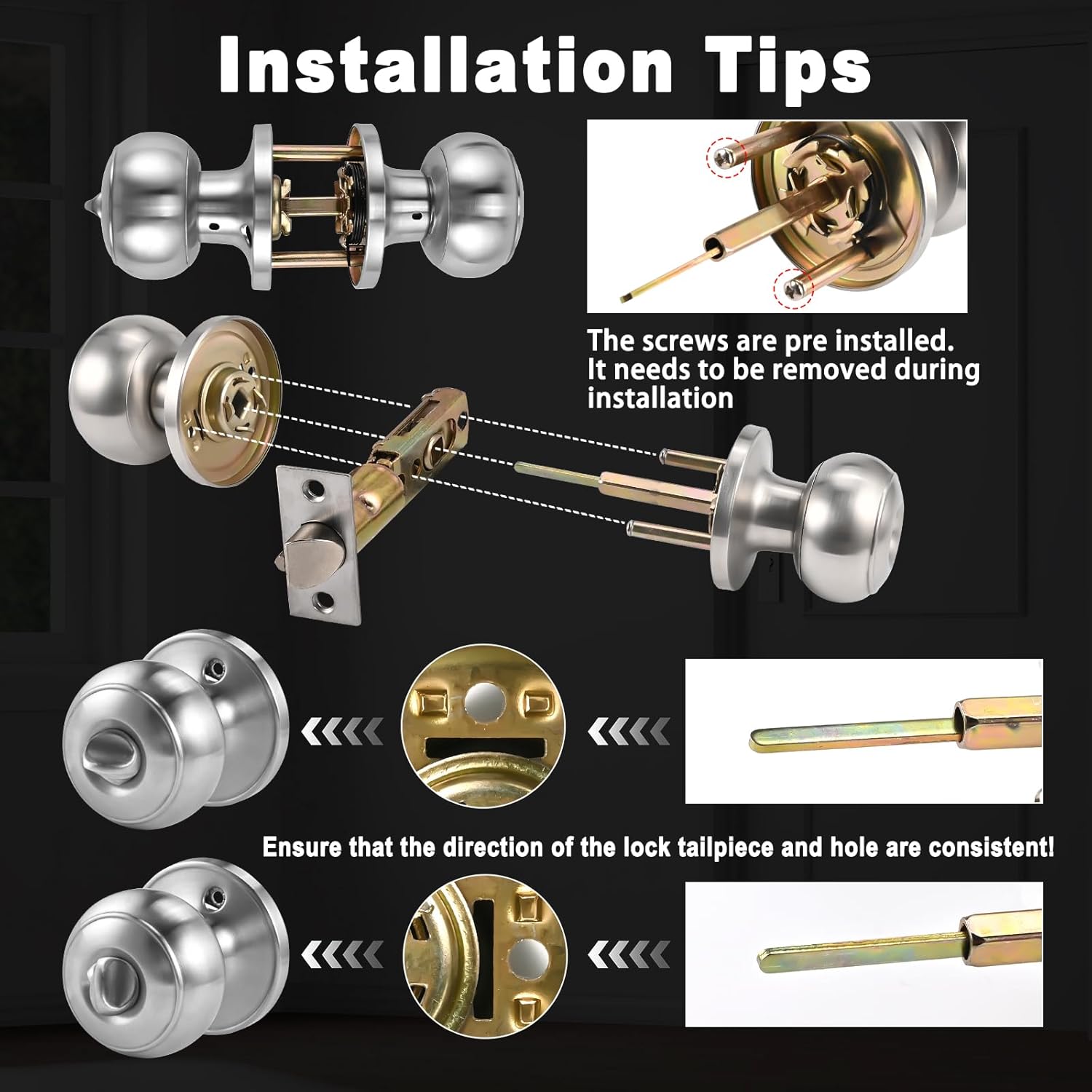 Installation Tips

The screws are pre installed. It needs to be removed during installation

Ensure that the direction of the lock tailpiece and hole are consistent!