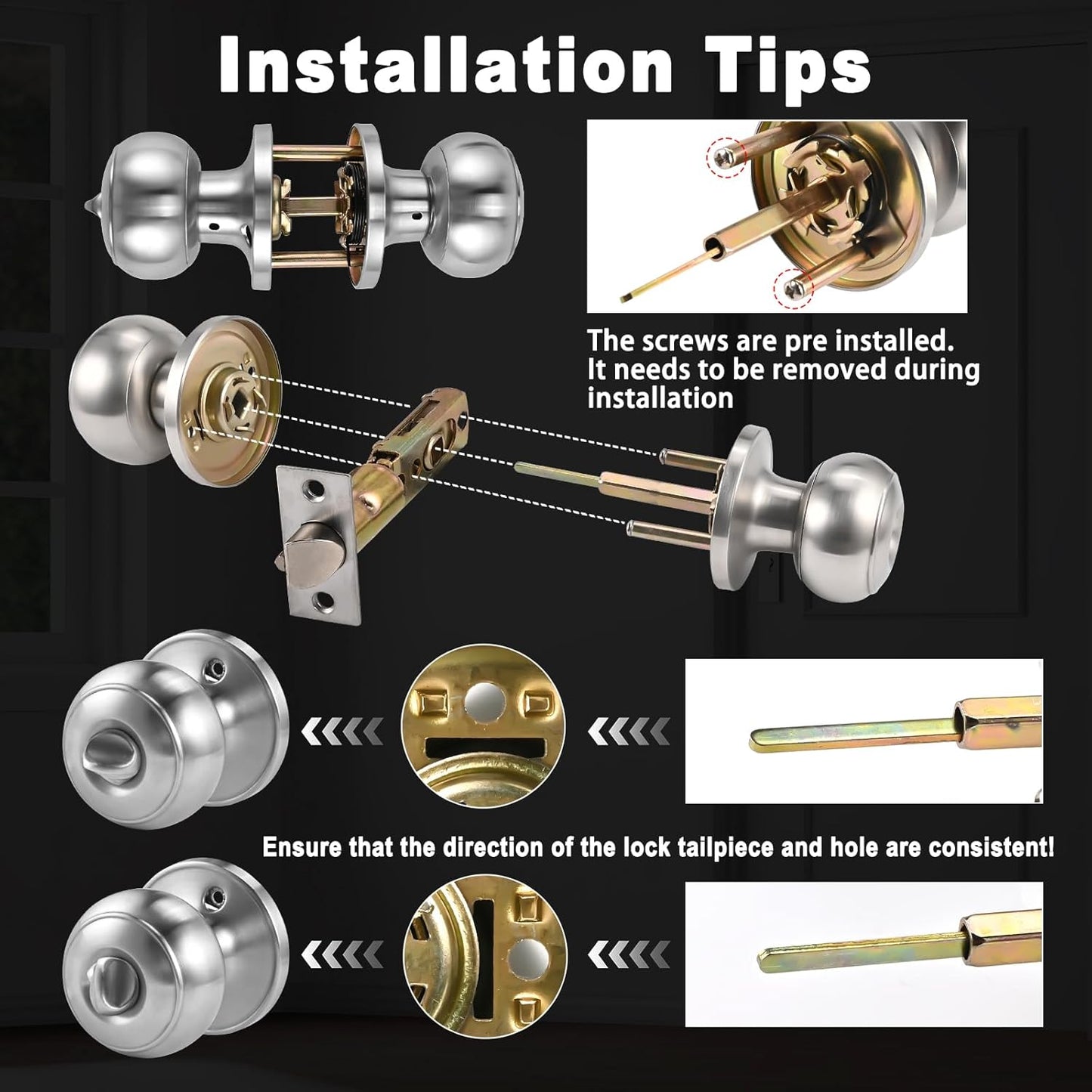 Installation Tips

The screws are pre installed. It needs to be removed during installation

Ensure that the direction of the lock tailpiece and hole are consistent!