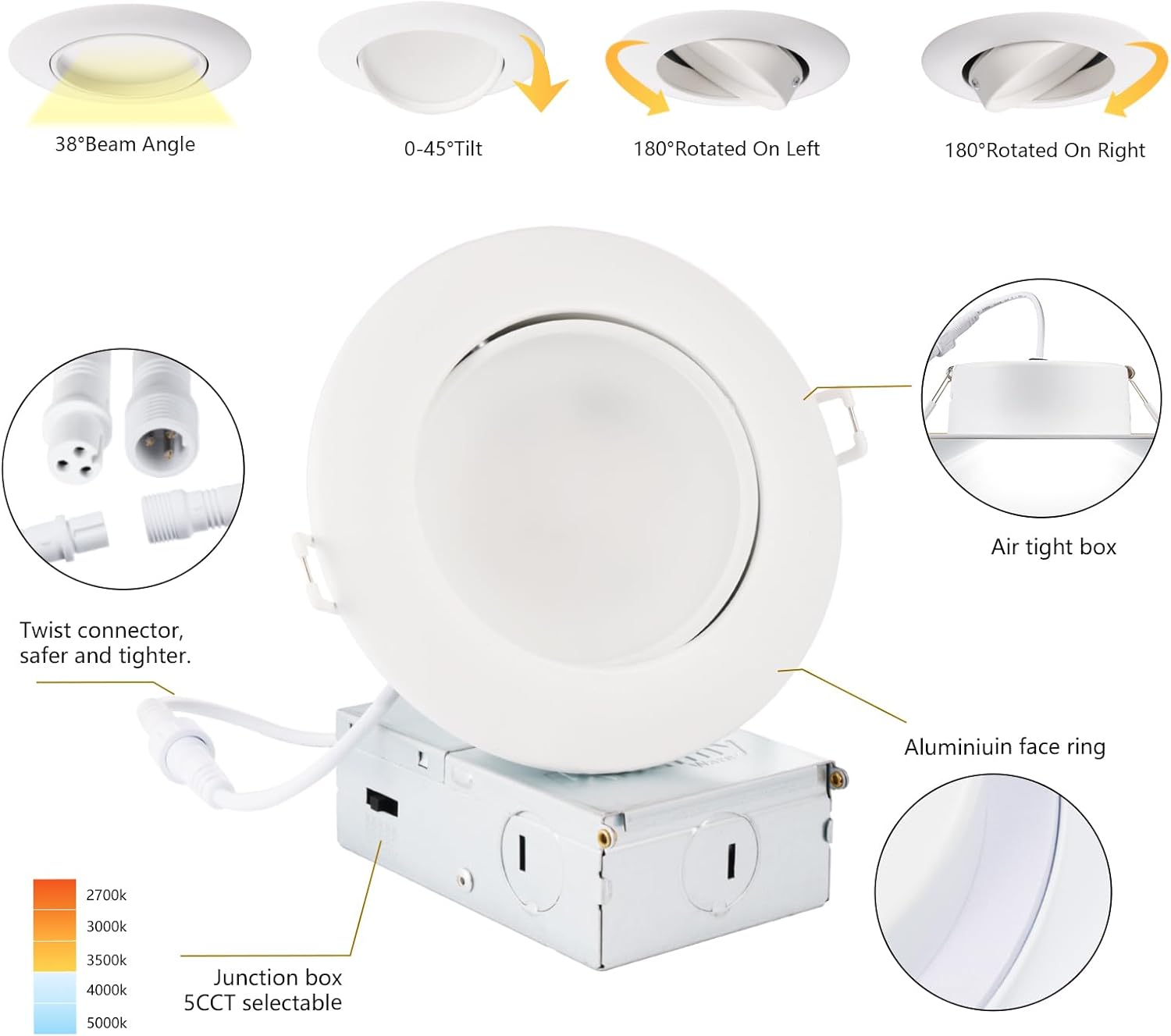 38°Beam Angle

0-45°Tilt

180°Rotated On Left

180°Rotated On Right

Air tight box

Twist connector, safer and tighter.

Aluminiuin face ring

2700k
3000k
3500k
4000k
5000k

Junction box
5CCT selectable