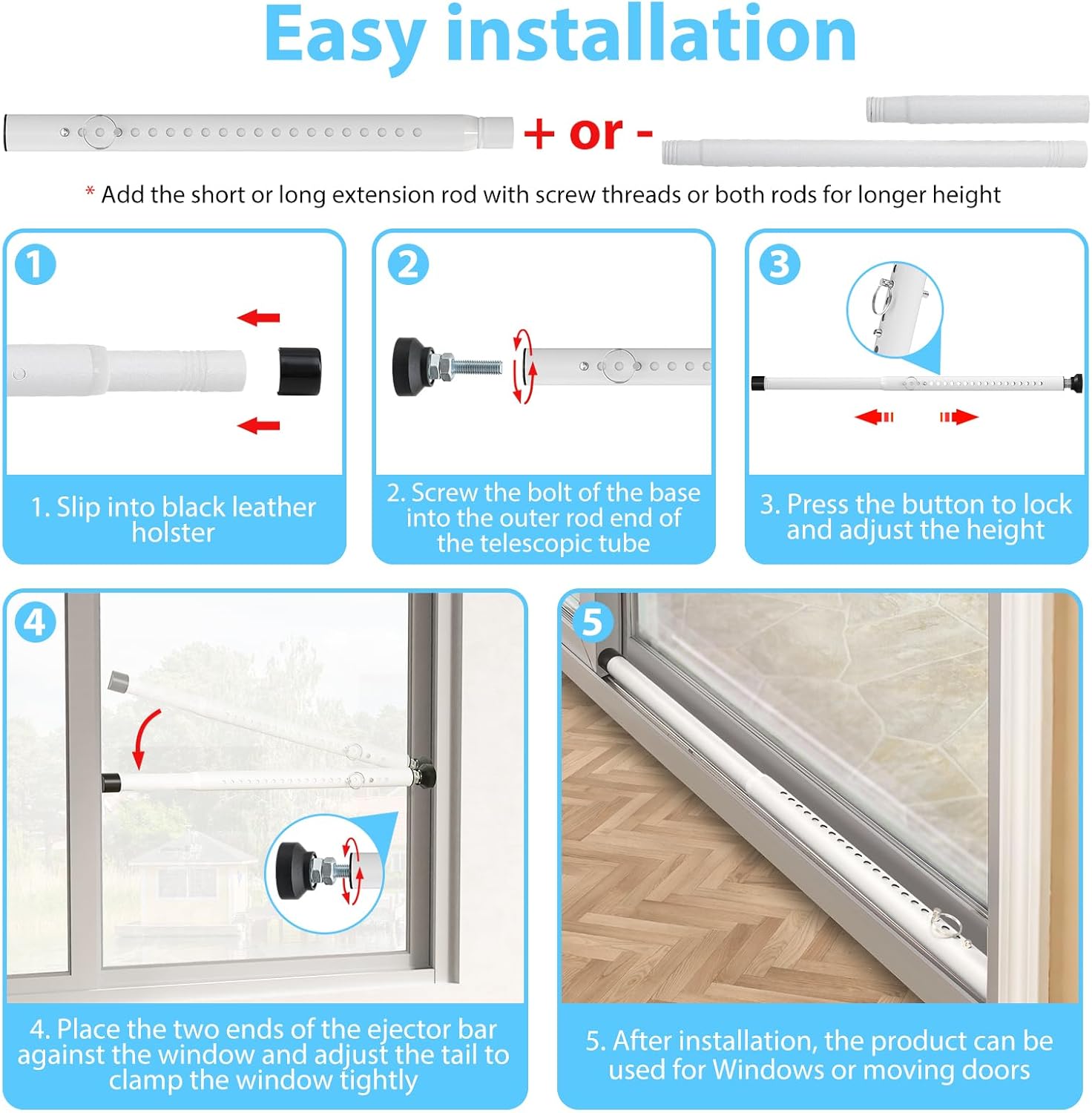 Easy installation

+ or -

* Add the short or long extension rod with screw threads or both rods for longer height

1

1. Slip into black leather holster

2

2. Screw the bolt of the base into the outer rod end of the telescopic tube

3

3. Press the button to lock and adjust the height

4

4. Place the two ends of the ejector bar against the window and adjust the tail to clamp the window tightly

5

5. After installation, the product can be used for Windows or moving doors