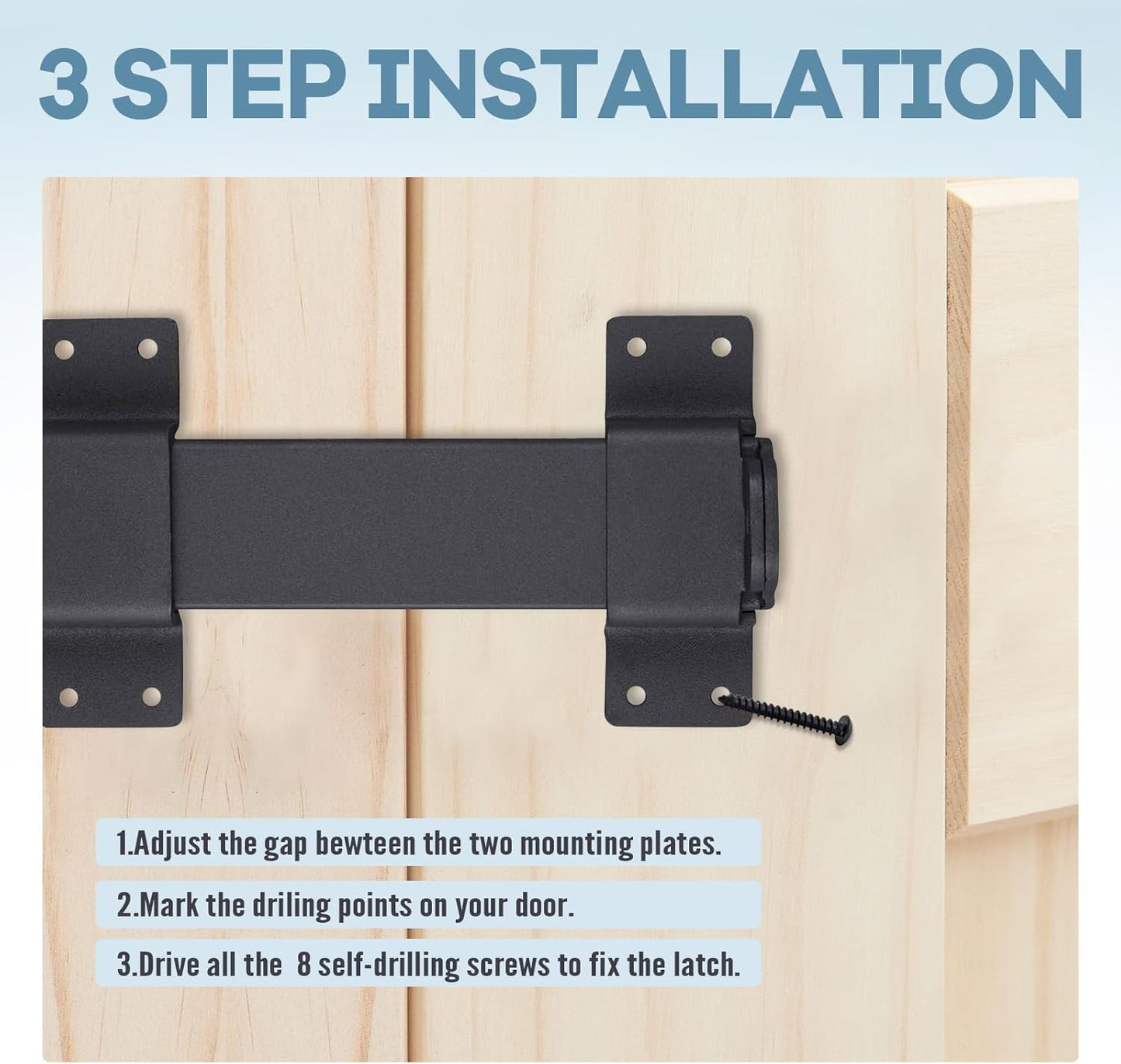 3 STEP INSTALLATION

1.Adjust the gap bewteen the two mounting plates.

2.Mark the driling points on your door.

3.Drive all the 8 self-drilling screws to fix the latch.