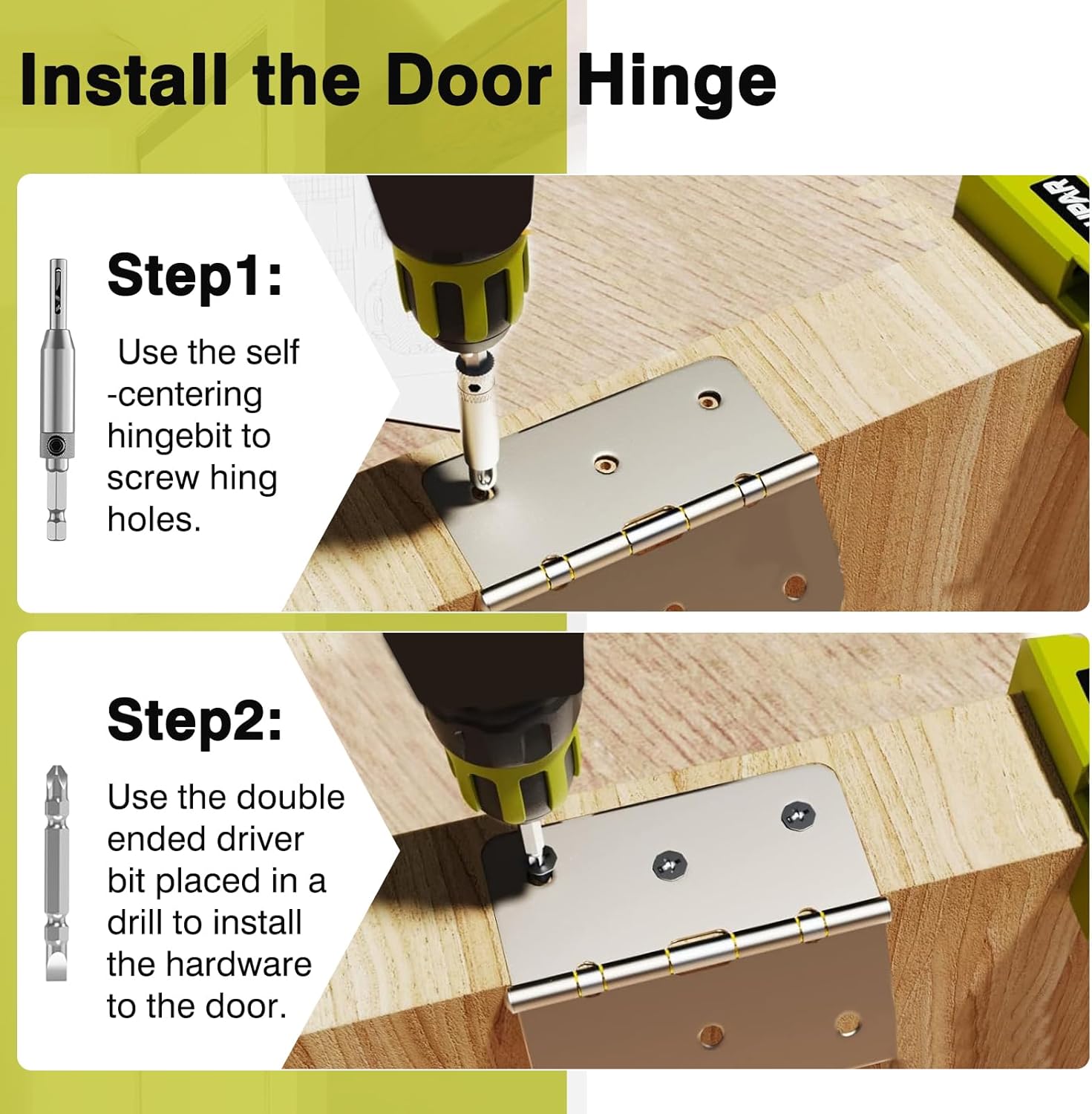 Install the Door Hinge

Step1:

Use the self -centering hingebit to screw hing holes.

Step2:

Use the double ended driver bit placed in a drill to install the hardware to the door.