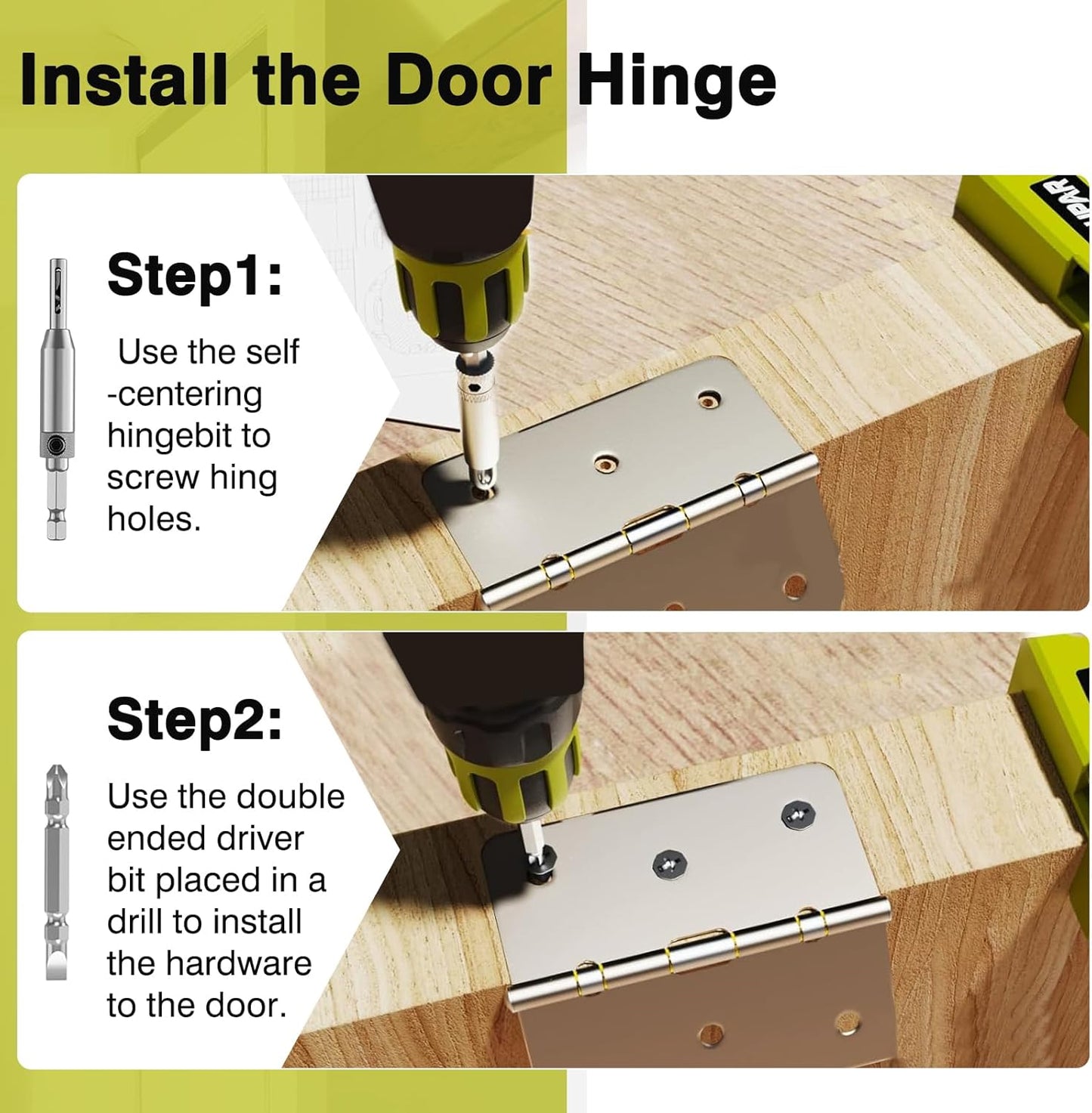 Install the Door Hinge

Step1:

Use the self -centering hingebit to screw hing holes.

Step2:

Use the double ended driver bit placed in a drill to install the hardware to the door.