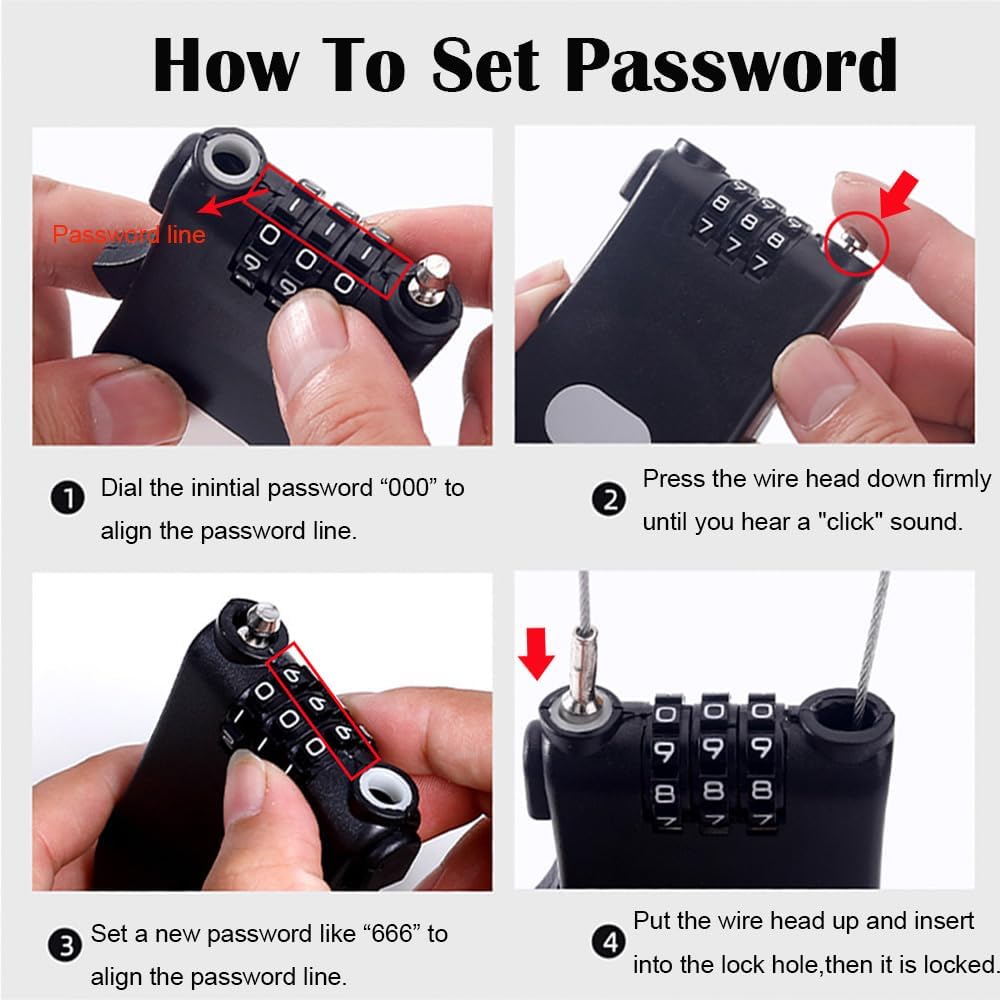 How To Set Password

Password line

1 Dial the inintial password “000” to align the password line.

2 Press the wire head down firmly until you hear a "click" sound.

3 Set a new password like “666” to align the password line.

4 Put the wire head up and insert into the lock hole,then it is locked.