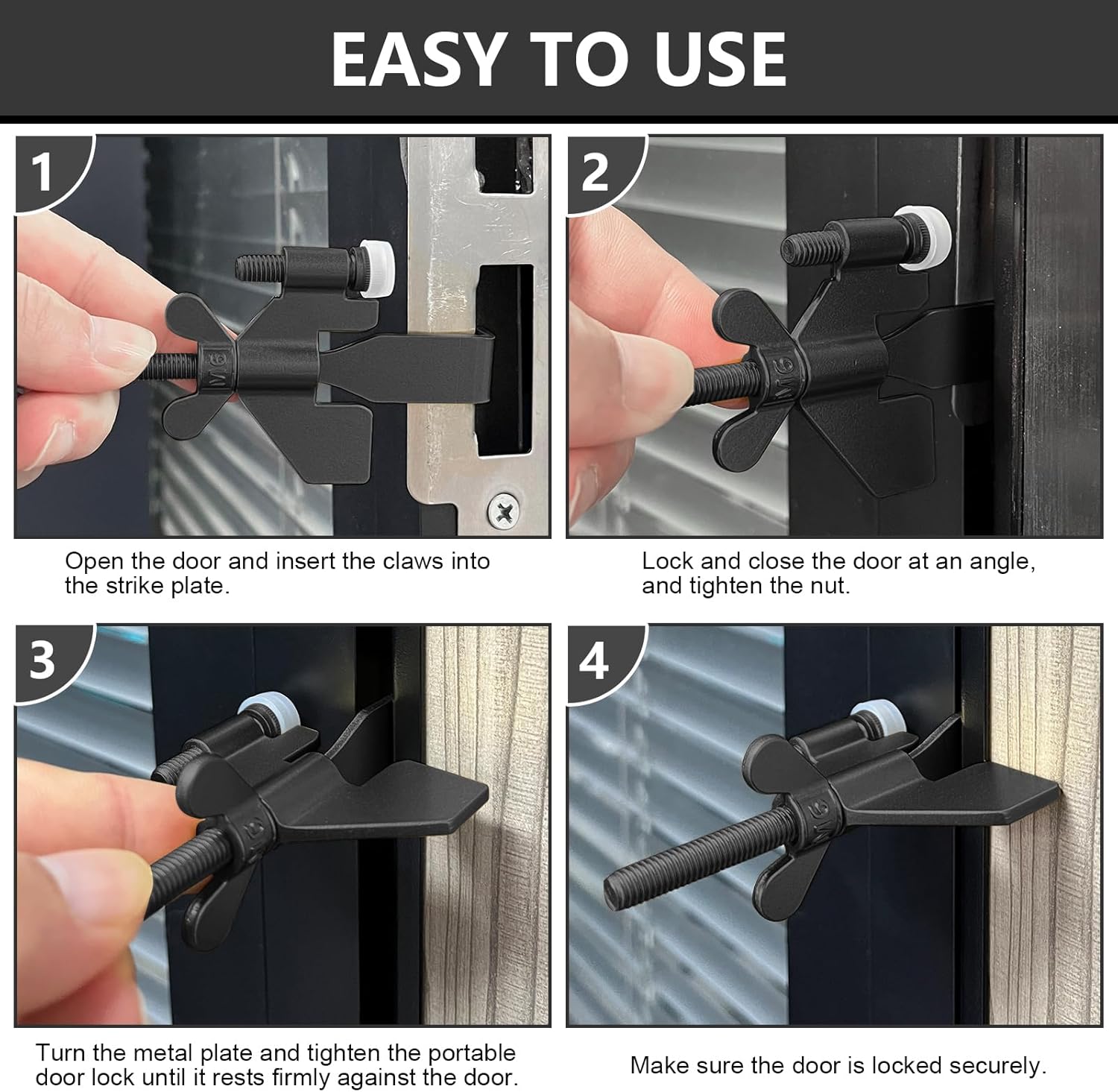 EASY TO USE

1

M6

Open the door and insert the claws into the strike plate.

2

M6

Lock and close the door at an angle, and tighten the nut.

3

M6

Turn the metal plate and tighten the portable door lock until it rests firmly against the door.

4

M6

Make sure the door is locked securely.