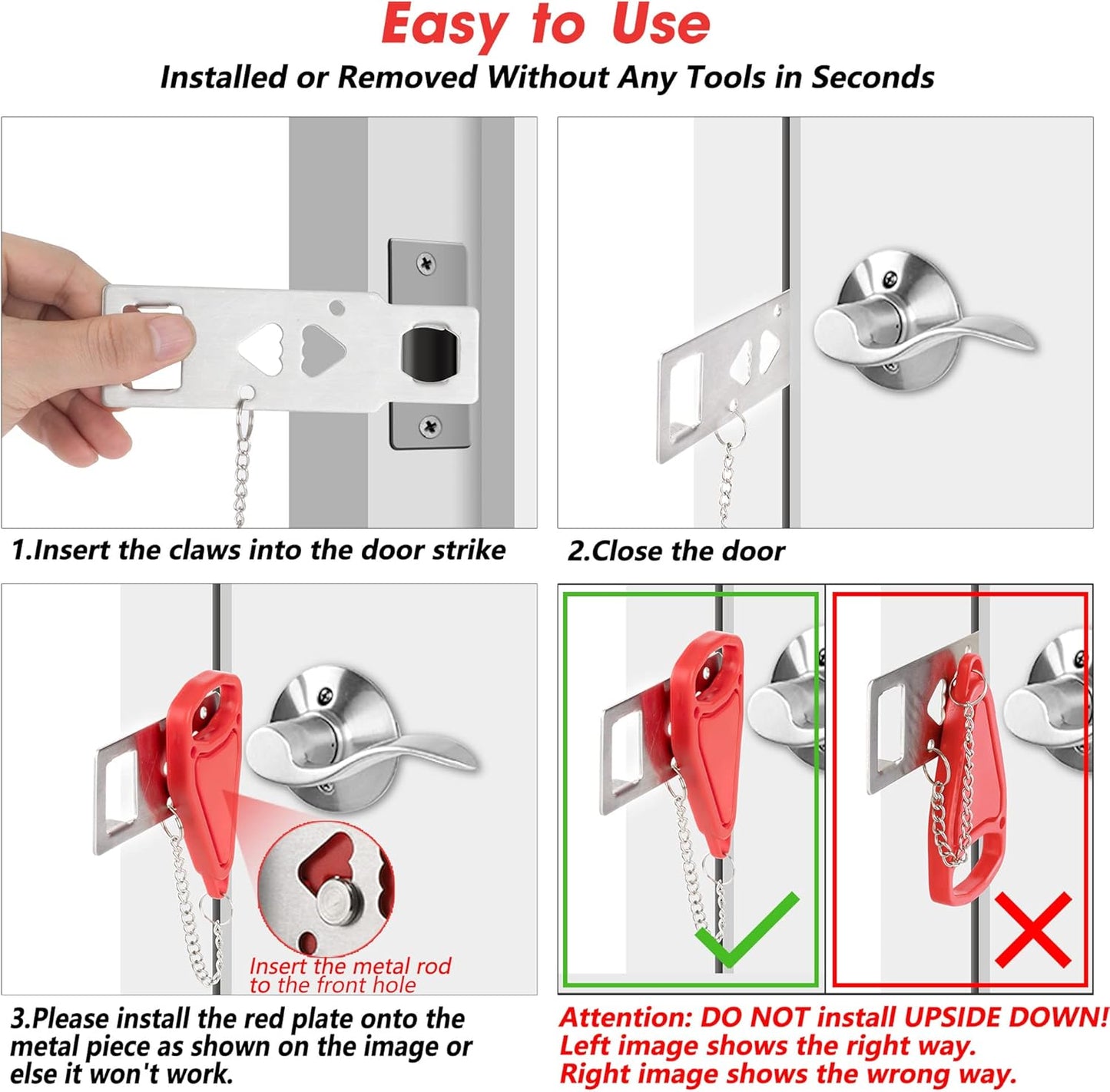 Easy to Use

Installed or Removed Without Any Tools in Seconds

1.Insert the claws into the door strike

2.Close the door

Insert the metal rod to the front hole

3.Please install the red plate onto the metal piece as shown on the image or else it won't work.

Attention: DO NOT install UPSIDE DOWN!
Left image shows the right way.
Right image shows the wrong way.