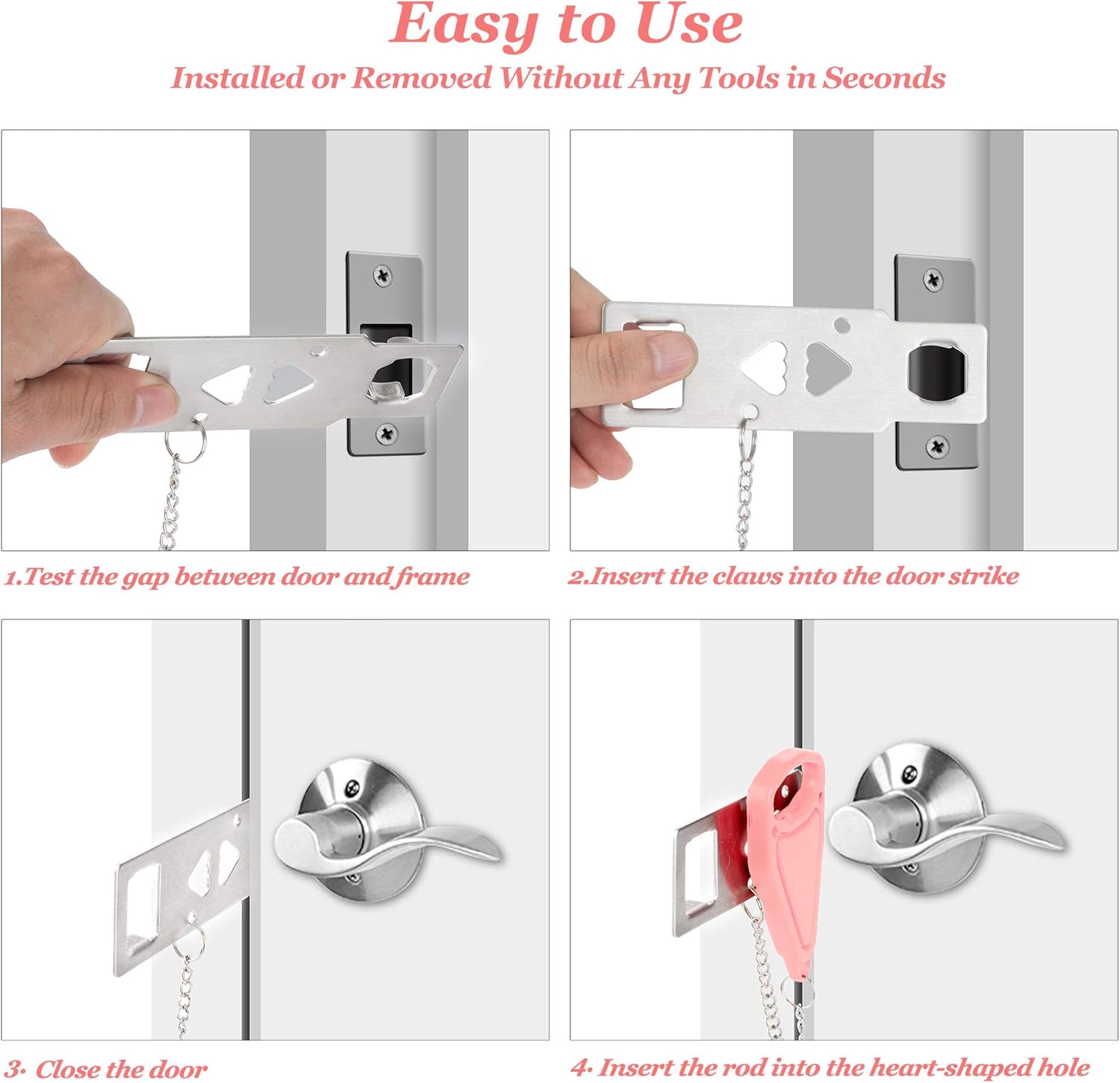 Easy to Use

Installed or Removed Without Any Tools in Seconds

1.Test the gap between door and frame

2.Insert the claws into the door strike

3· Close the door

4· Insert the rod into the heart-shaped hole