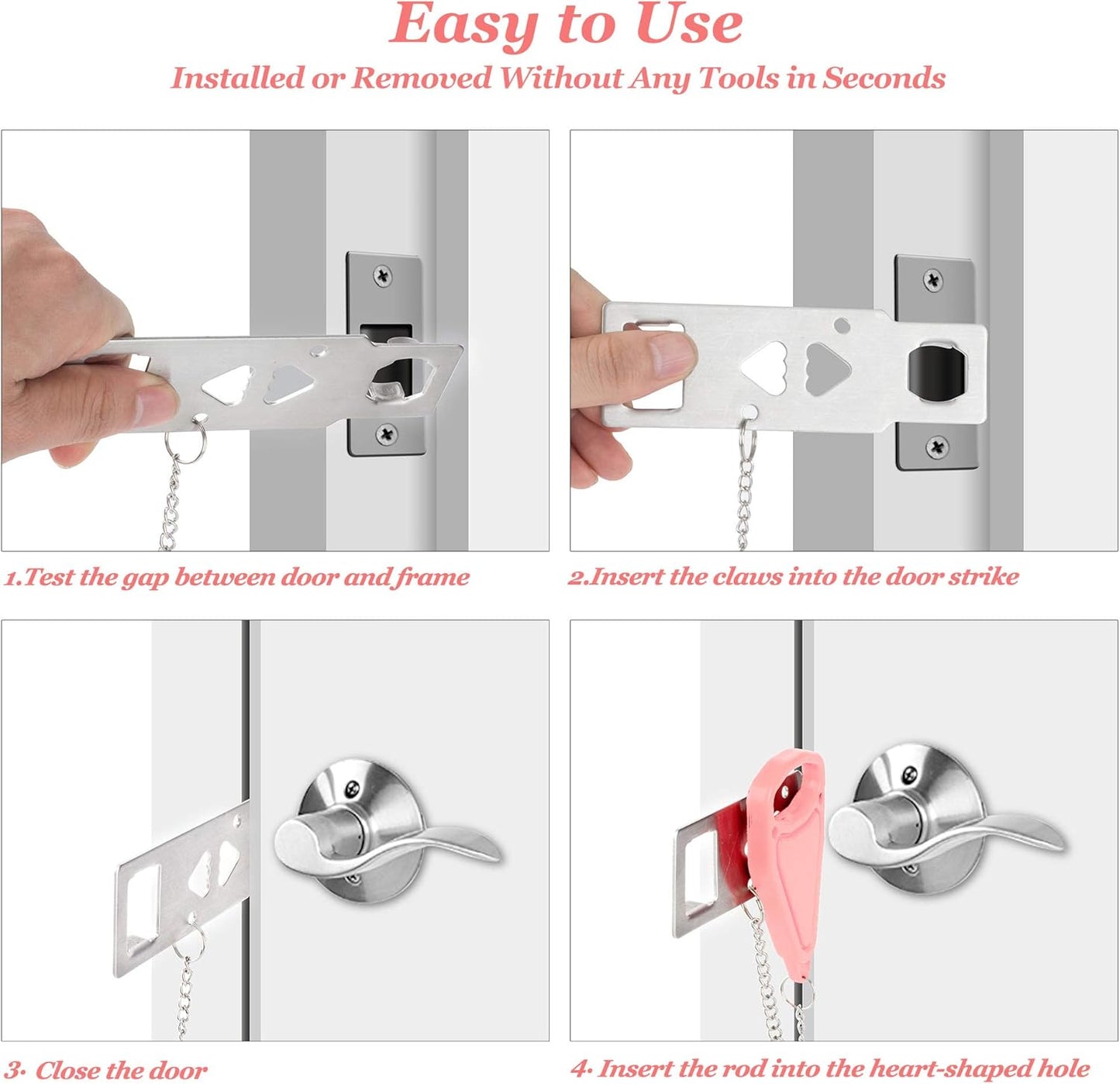 Easy to Use

Installed or Removed Without Any Tools in Seconds

1.Test the gap between door and frame

2.Insert the claws into the door strike

3. Close the door

4. Insert the rod into the heart-shaped hole