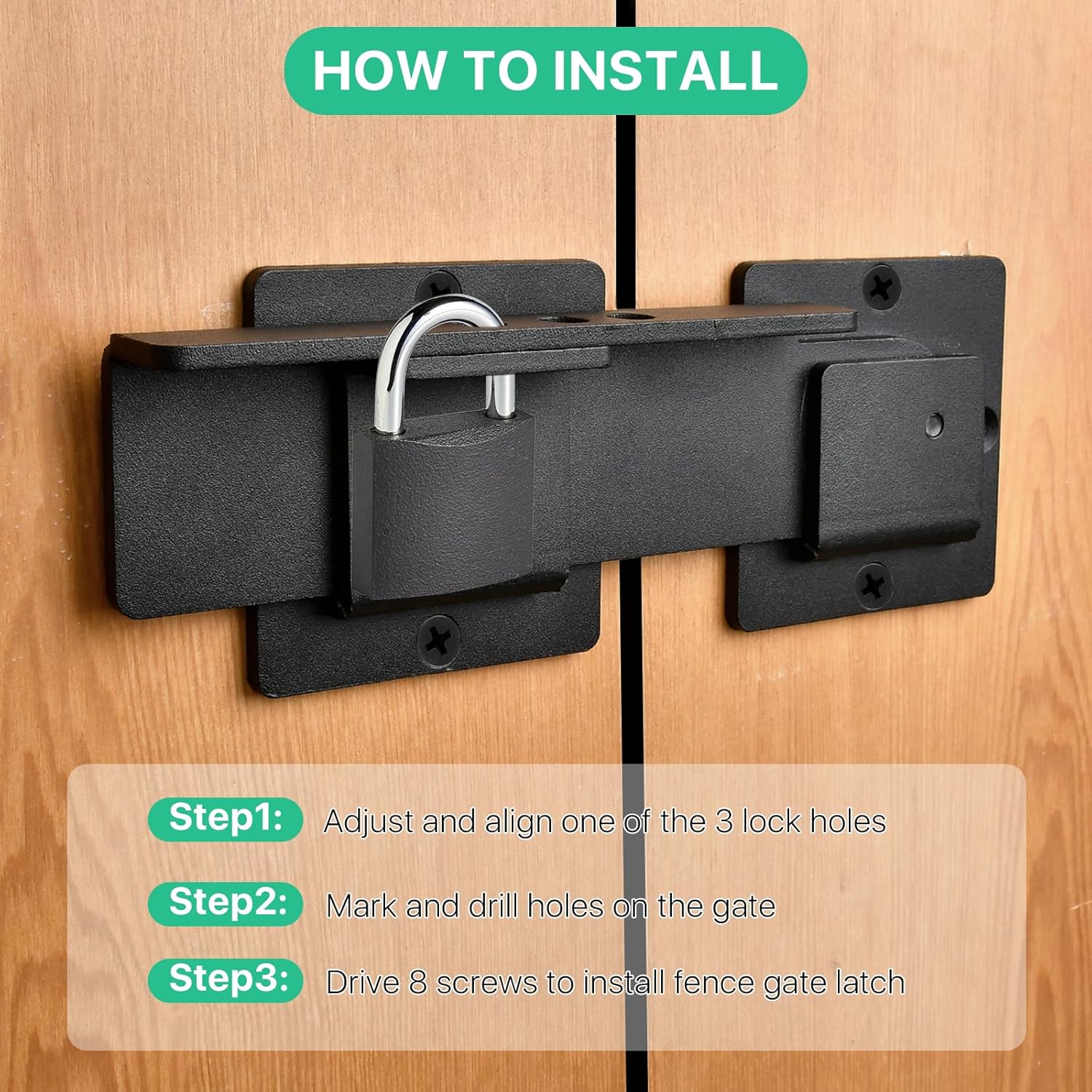 HOW TO INSTALL

Step1: Adjust and align one of the 3 lock holes

Step2: Mark and drill holes on the gate

Step3: Drive 8 screws to install fence gate latch