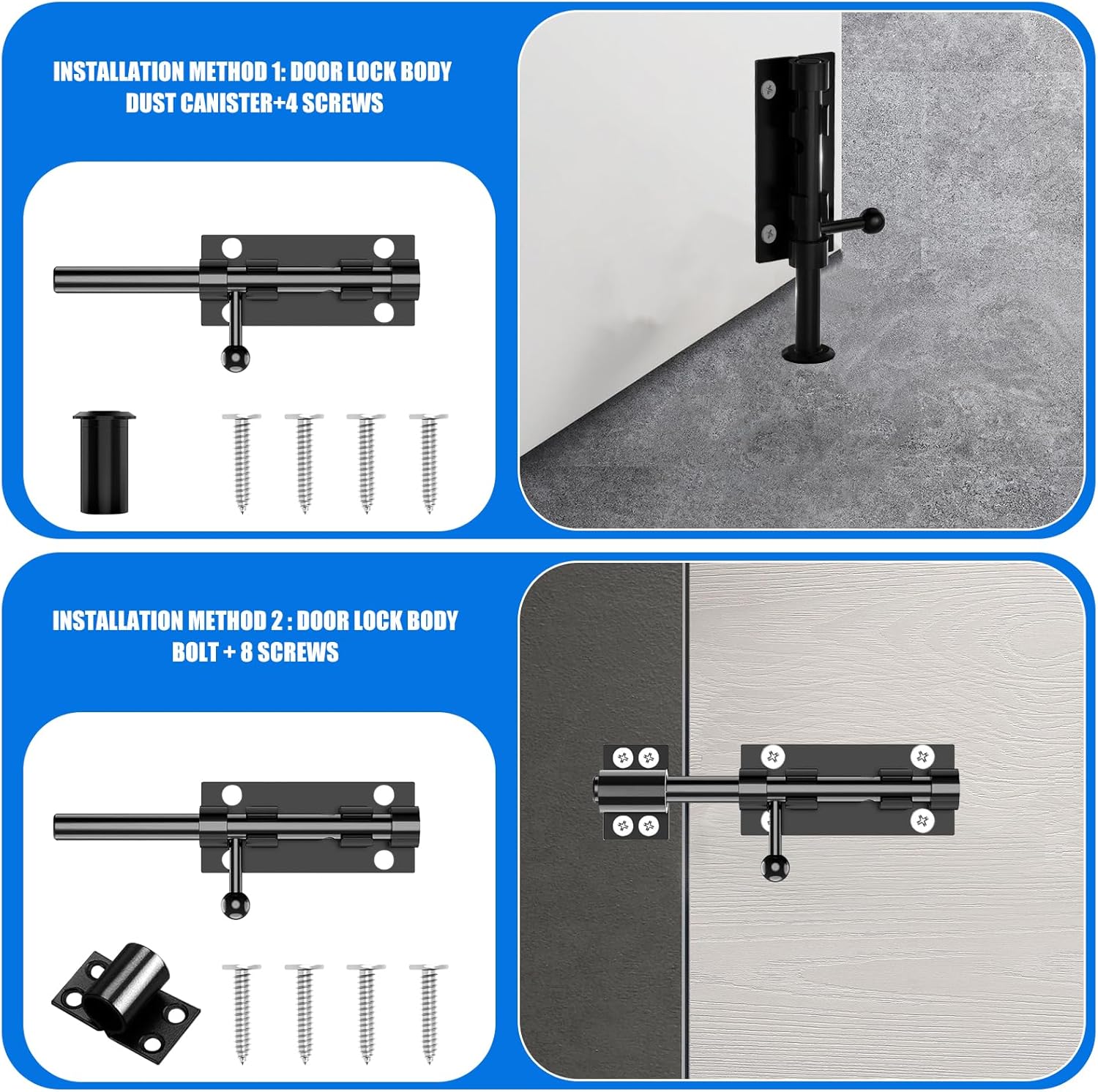 INSTALLATION METHOD 1: DOOR LOCK BODY DUST CANISTER+4 SCREWS

INSTALLATION METHOD 2 : DOOR LOCK BODY BOLT + 8 SCREWS