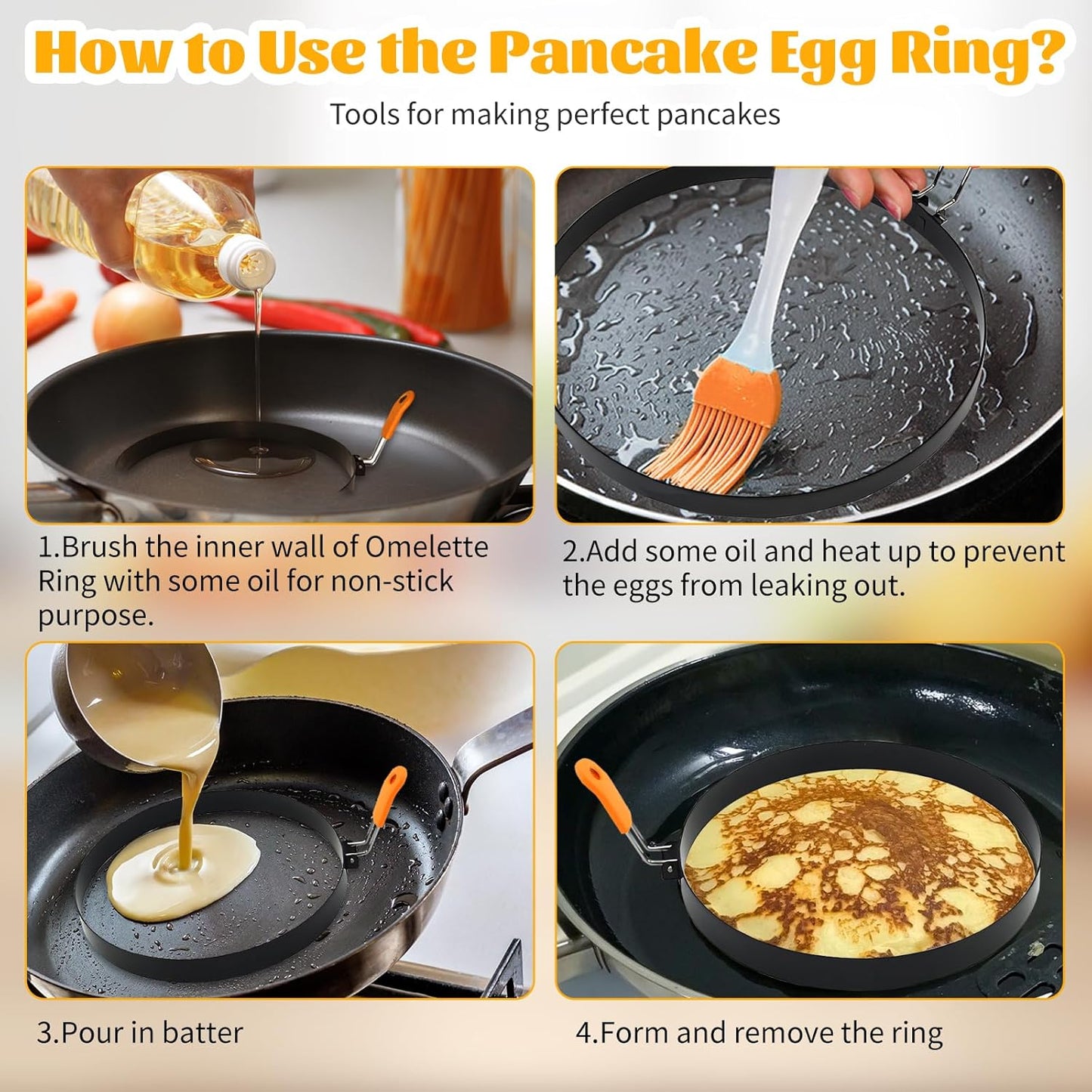 How to Use the Pancake Egg Ring?

Tools for making perfect pancakes

1.Brush the inner wall of Omelette Ring with some oil for non-stick purpose.

2.Add some oil and heat up to prevent the eggs from leaking out.

3.Pour in batter

4.Form and remove the ring