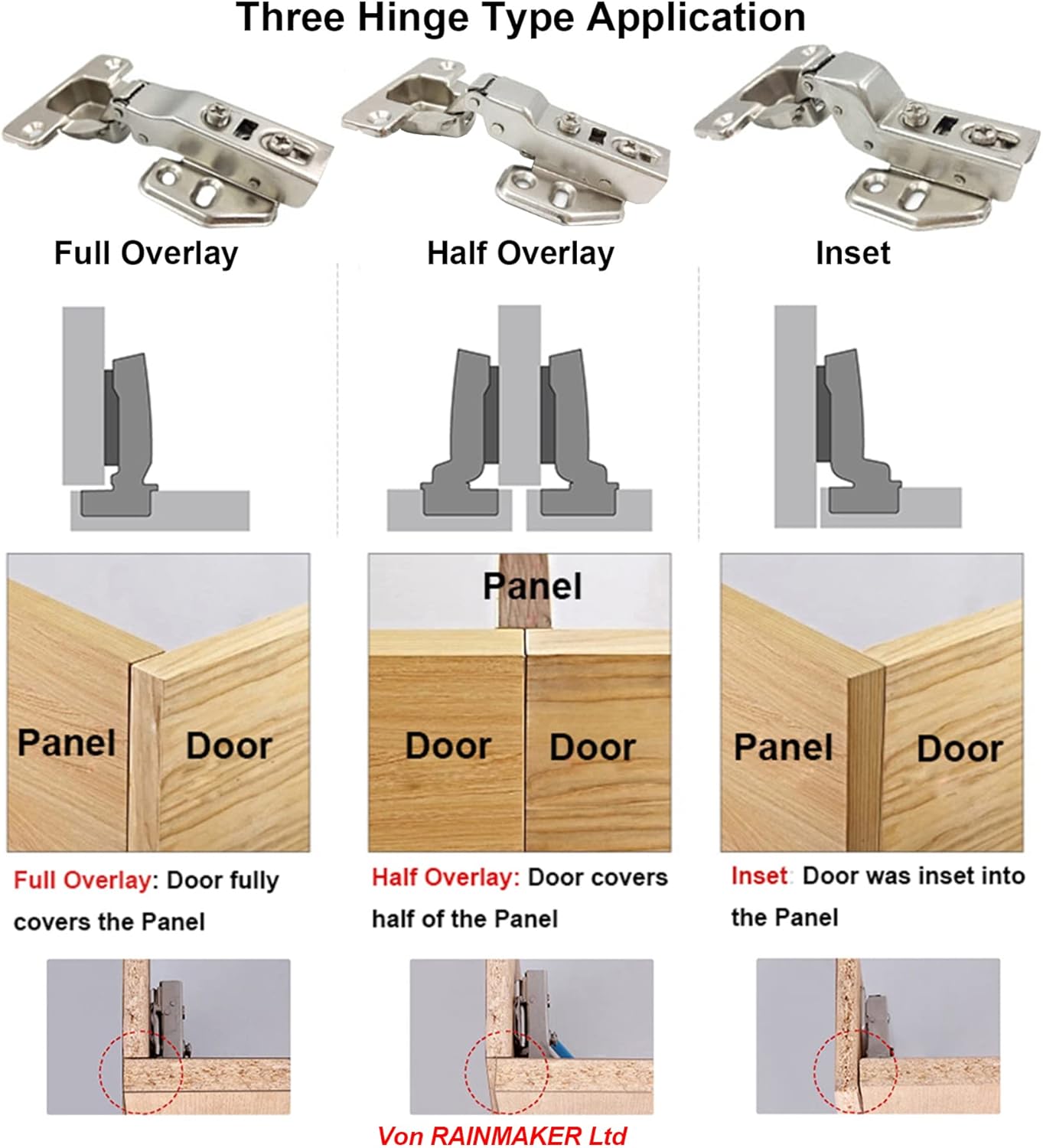 Three Hinge Type Application

Full Overlay

Half Overlay

Inset

Panel

Door

Panel

Door

Door

Panel

Door

Full Overlay: Door fully covers the Panel

Half Overlay: Door covers half of the Panel

Inset: Door was inset into the Panel

Von RAINMAKER Ltd