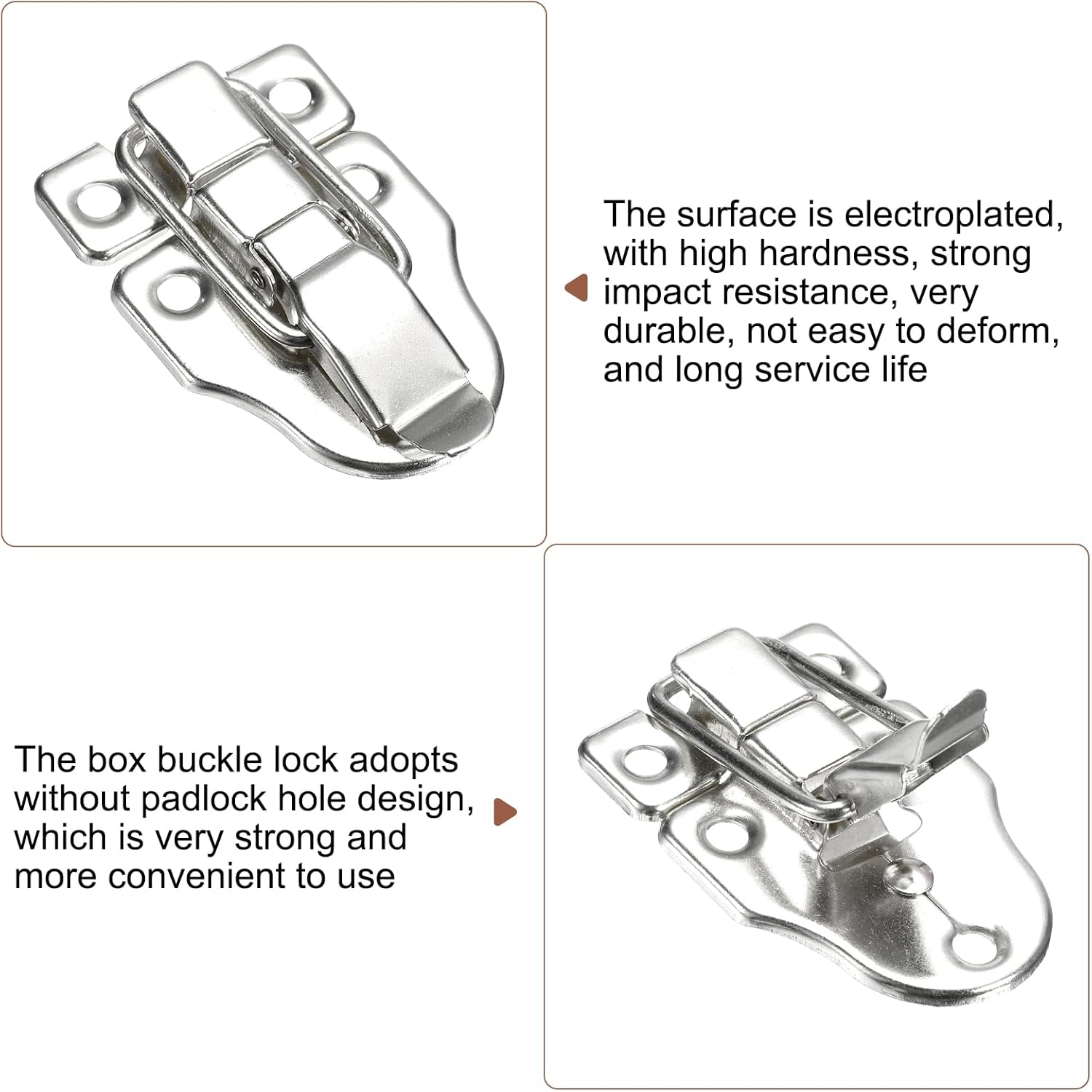 The surface is electroplated, with high hardness, strong impact resistance, very durable, not easy to deform, and long service life

The box buckle lock adopts without padlock hole design, which is very strong and more convenient to use