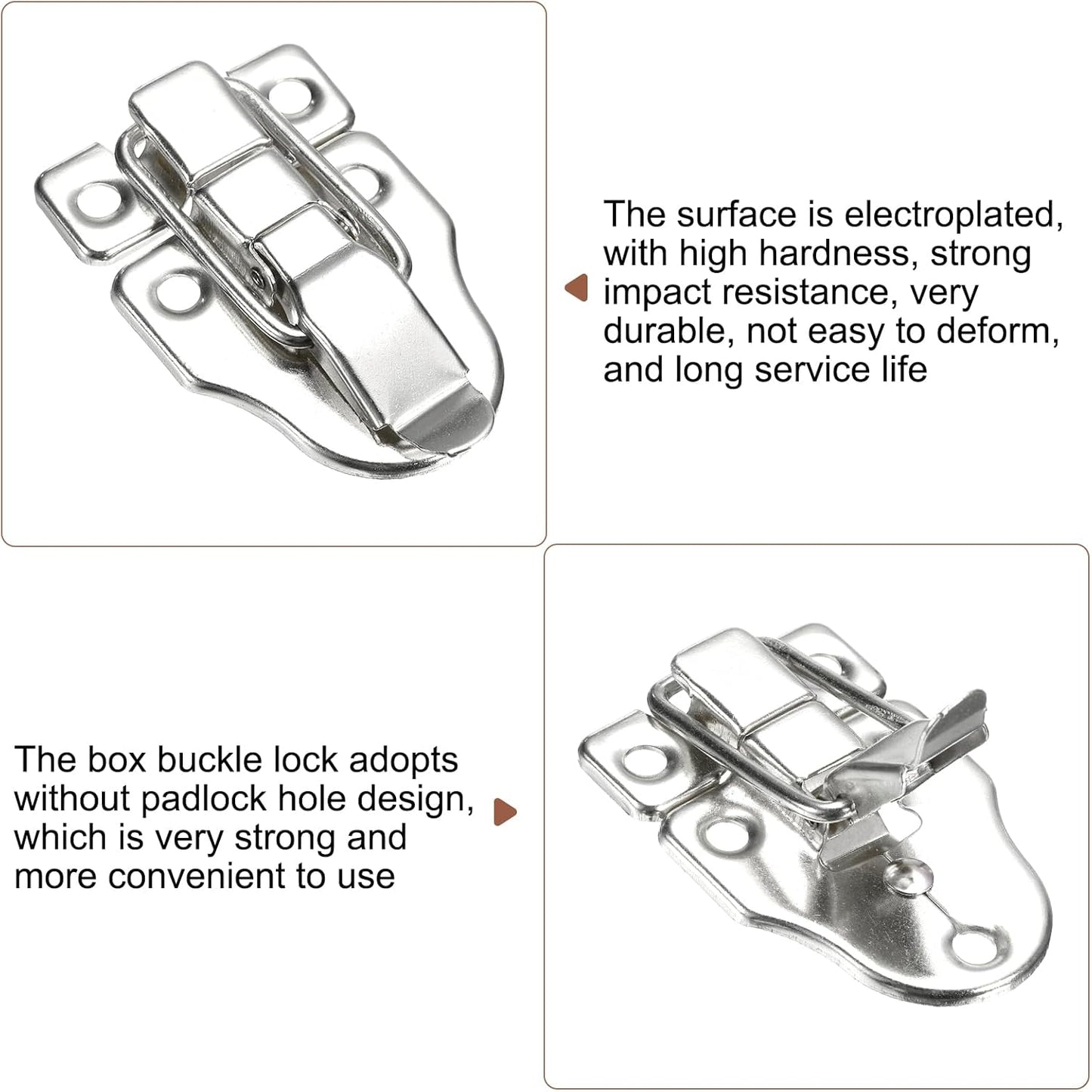 The surface is electroplated, with high hardness, strong impact resistance, very durable, not easy to deform, and long service life

The box buckle lock adopts without padlock hole design, which is very strong and more convenient to use